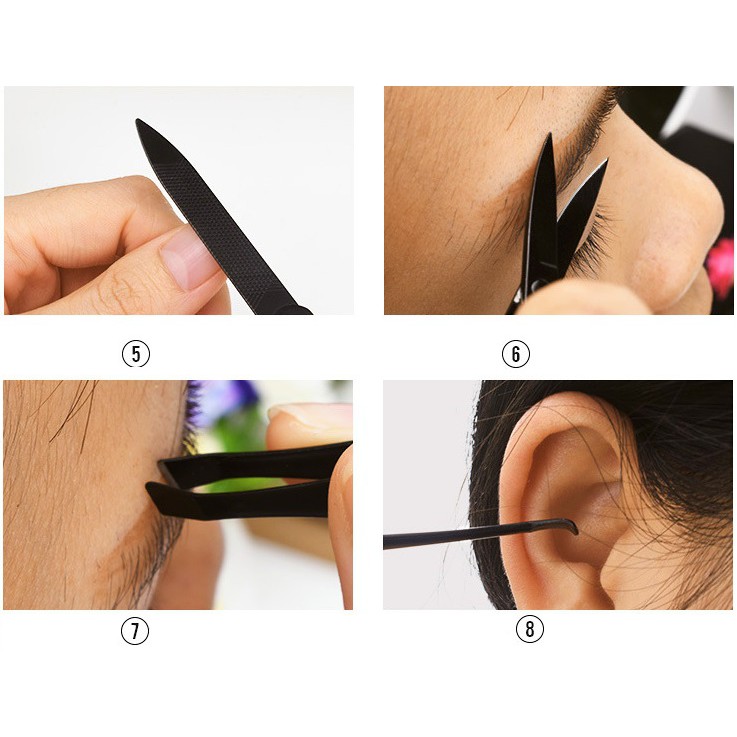 ⑤

⑥

⑦

⑧