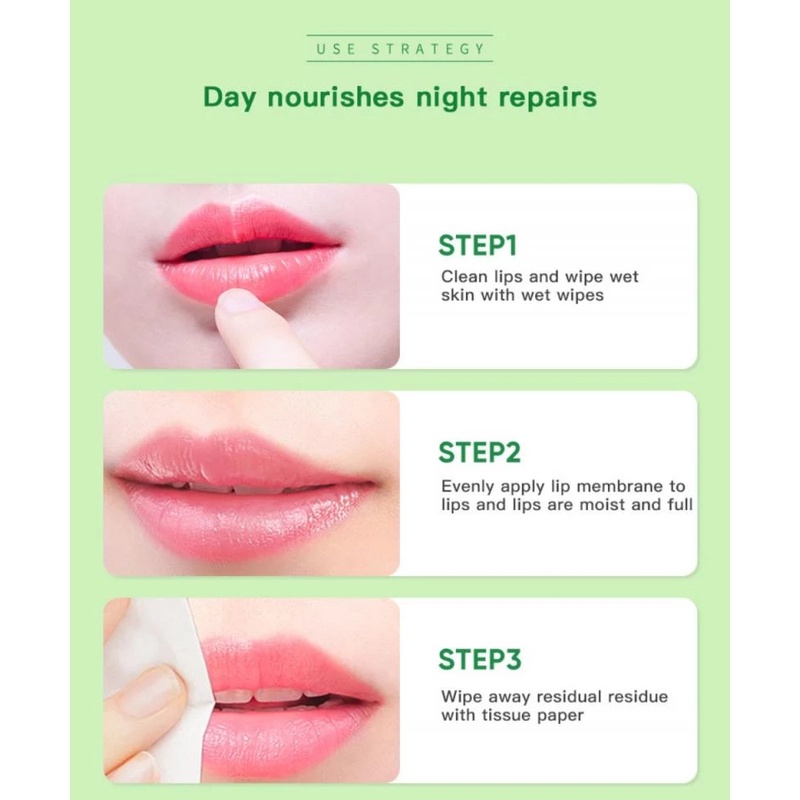 USE STRATEGY

Day nourishes night repairs

STEP1

Clean lips and wipe wet skin with wet wipes

STEP2

Evenly apply lip membrane to lips and lips are moist and full

STEP3

Wipe away residual residue with tissue paper