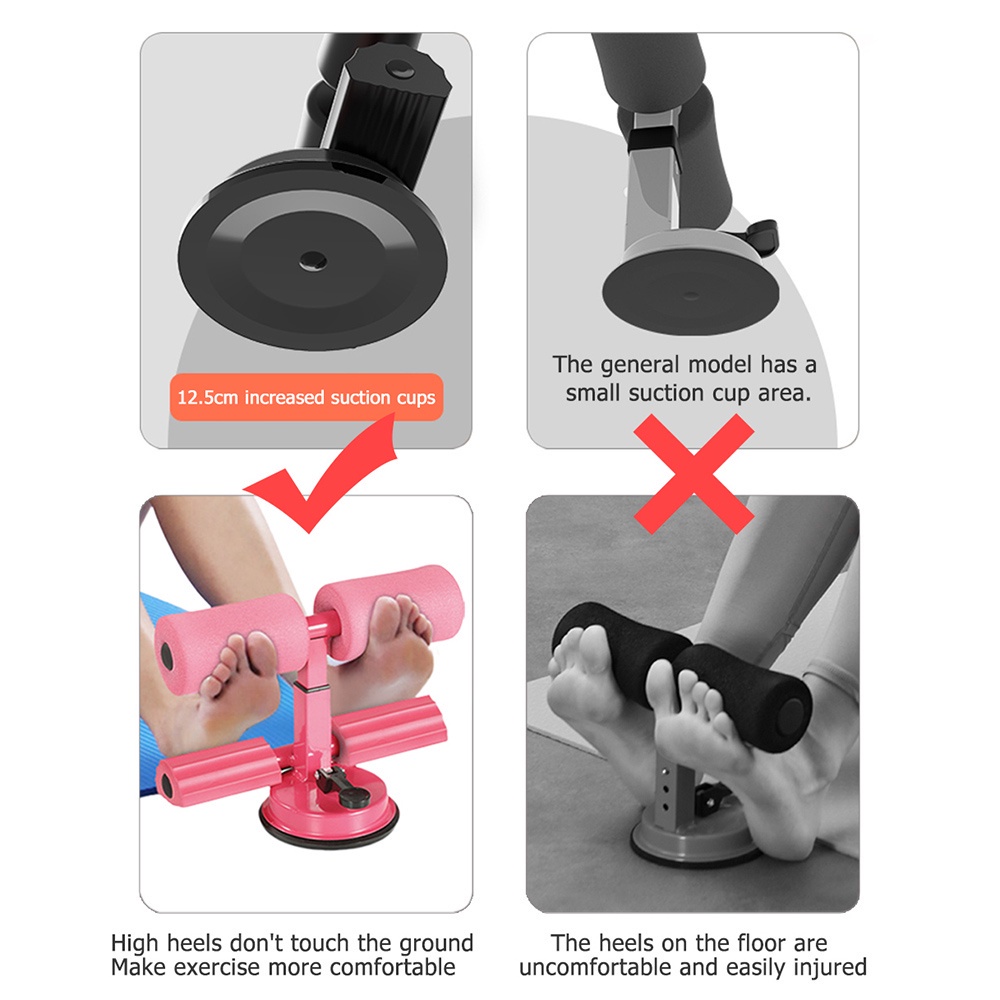 12.5cm increased suction cups

The general model has a small suction cup area.

High heels don't touch the ground
Make exercise more comfortable

The heels on the floor are uncomfortable and easily injured