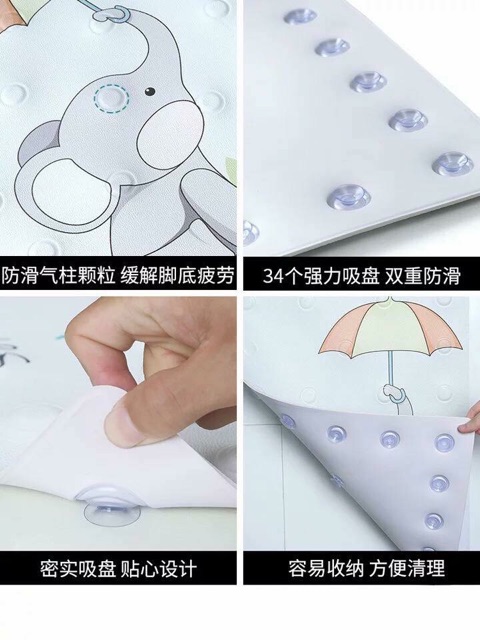 防滑气柱颗粒 缓解脚底疲劳

34个强力吸盘 双重防滑

密实吸盘 贴心设计

容易收纳 方便清理