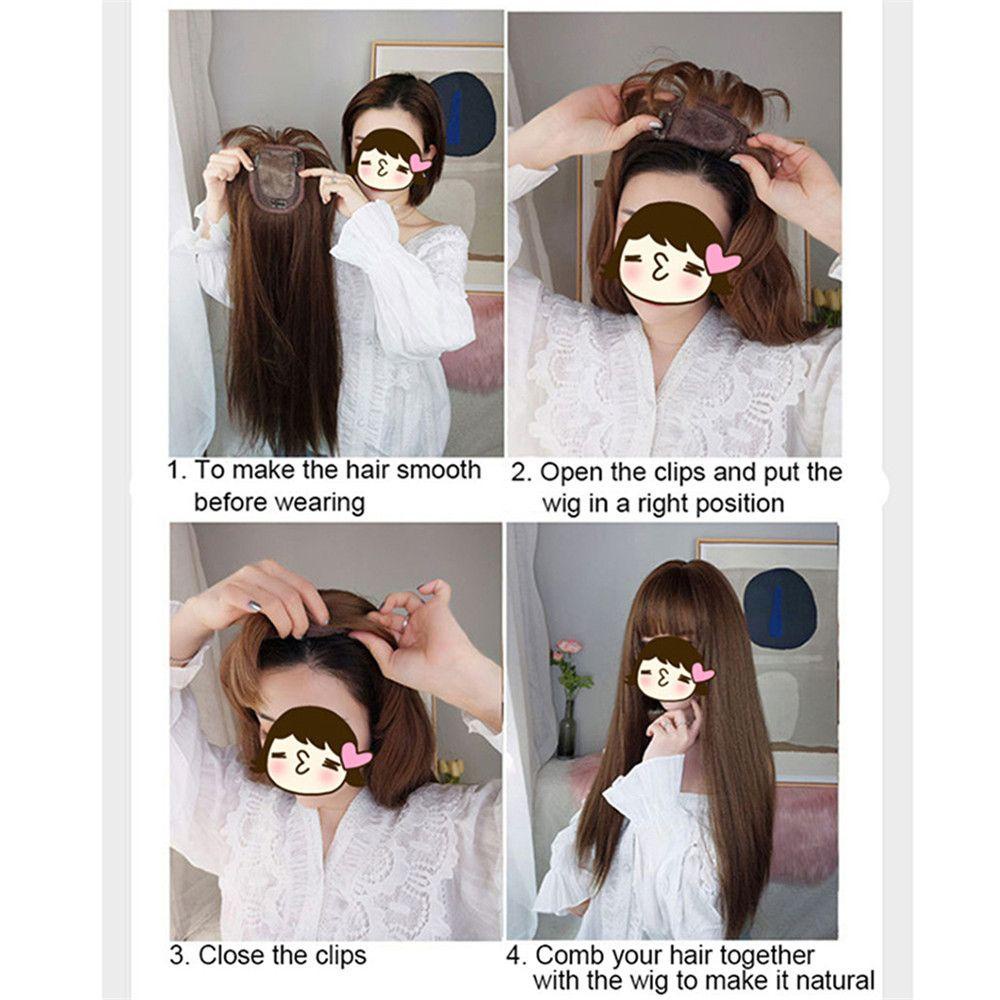 1. To make the hair smooth before wearing

2. Open the clips and put the wig in a right position

3. Close the clips

4. Comb your hair together with the wig to make it natural