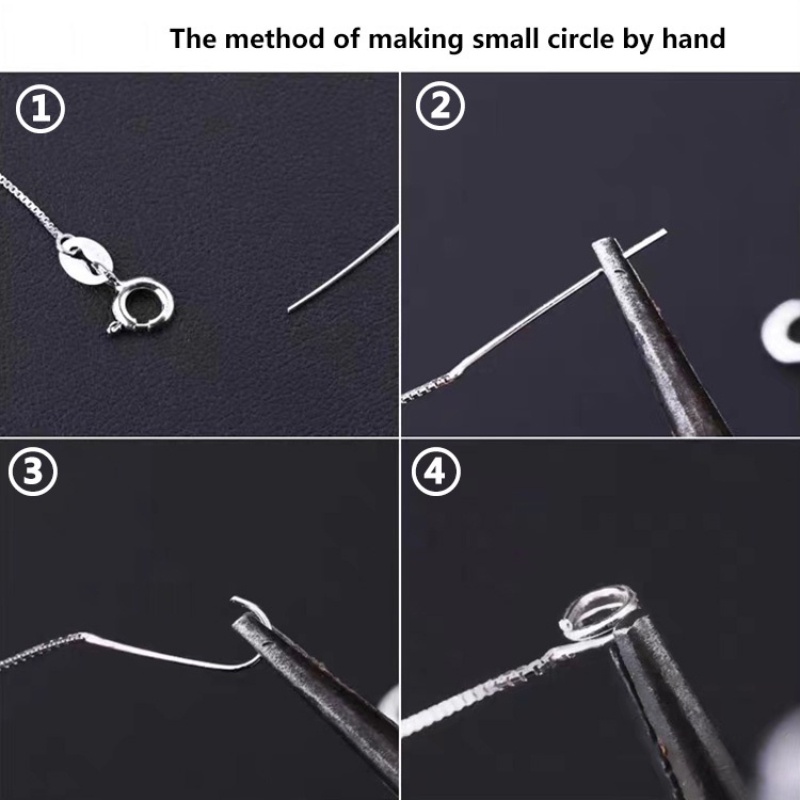 The method of making small circle by hand

①

②

③

④