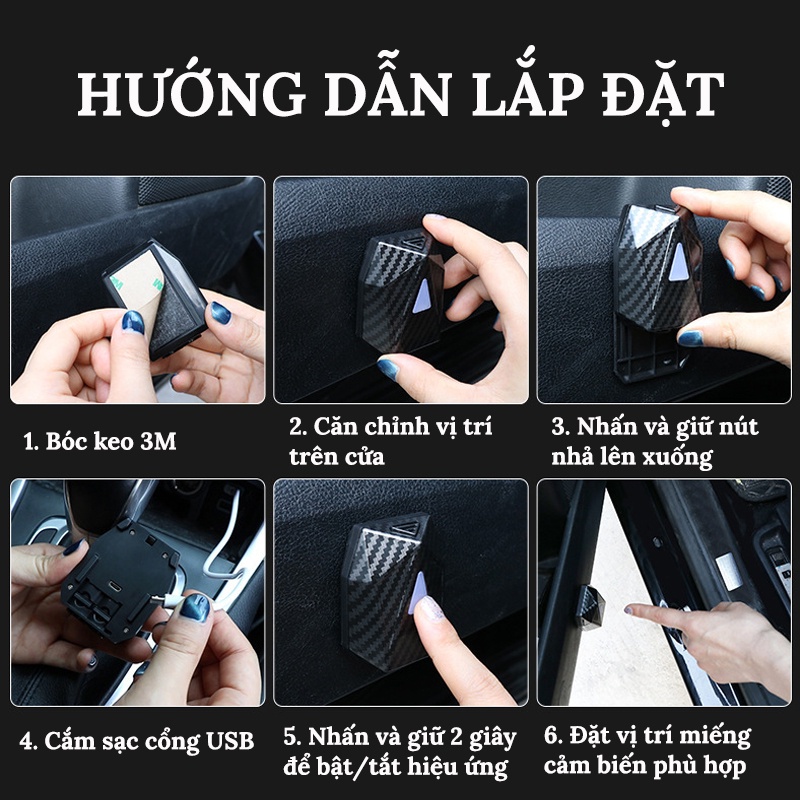 HƯỚNG DẪN LẮP ĐẶT

1. Bóc keo 3M

2. Căn chỉnh vị trí trên cửa

3. Nhấn và giữ nút nhả lên xuống

4. Cắm sạc cổng USB

5. Nhấn và giữ 2 giây để bật/tắt hiệu ứng

6. Đặt vị trí miếng cảm biến phù hợp