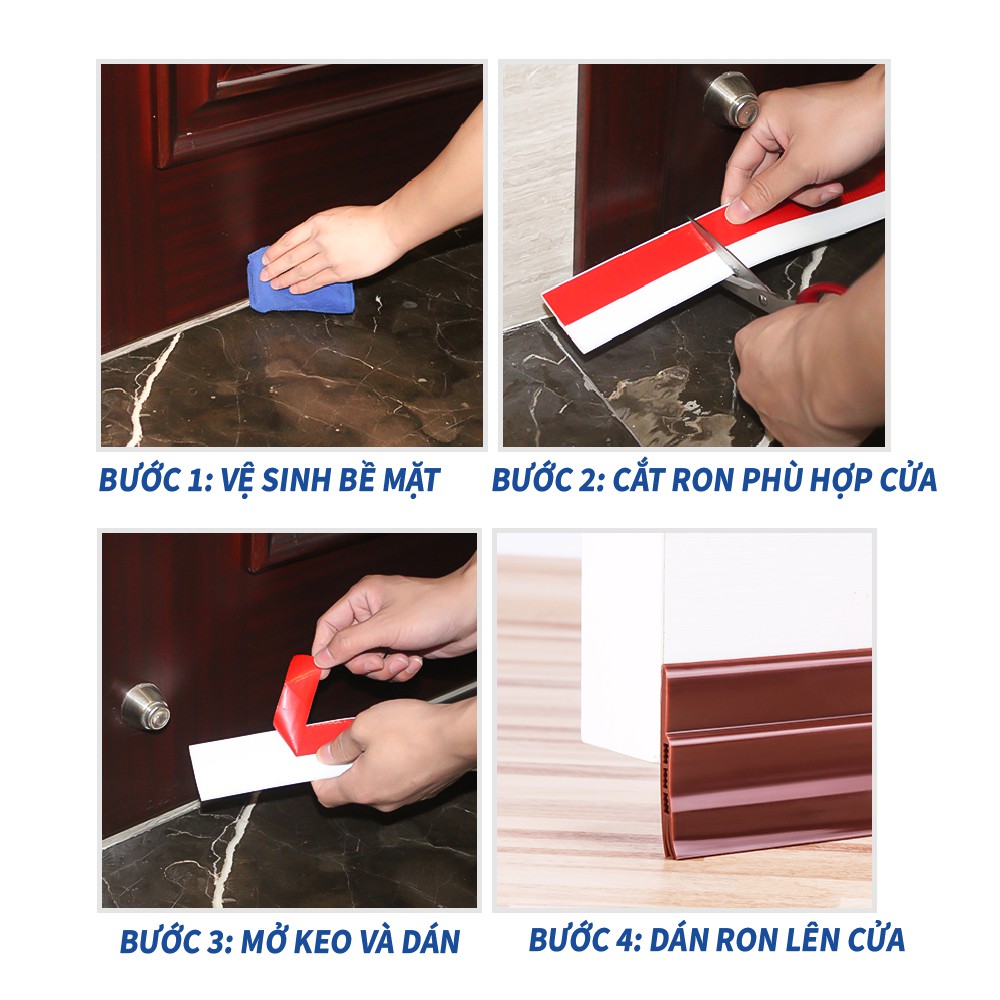 BƯỚC 1: VỆ SINH BỀ MẶT

BƯỚC 2: CẮT RON PHÙ HỢP CỬA

BƯỚC 3: MỞ KEO VÀ DÁN

BƯỚC 4: DÁN RON LÊN CỬA