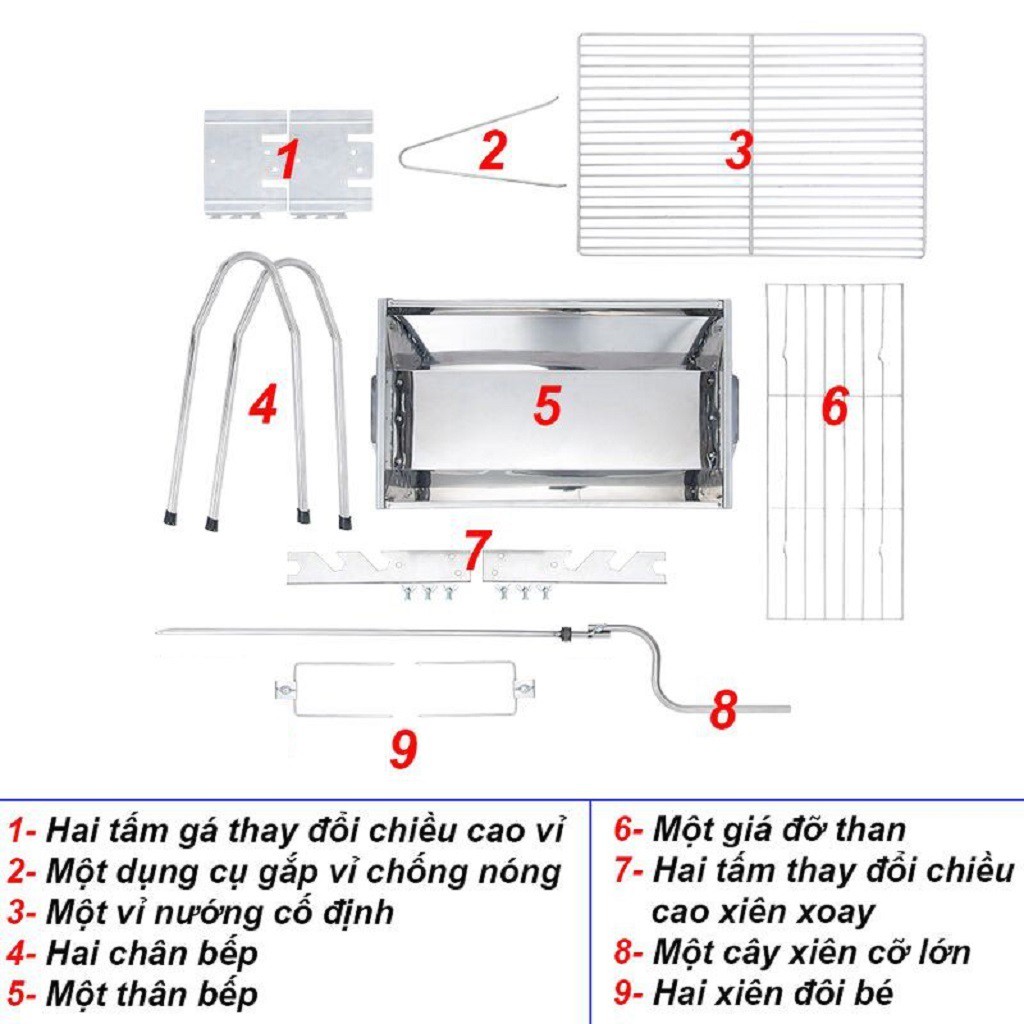 1
2
3
4
5
6
7
8
9

1- Hai tấm gá thay đổi chiều cao vỉ
2- Một dụng cụ gắp vỉ chống nóng
3- Một vỉ nướng cố định
4- Hai chân bếp
5- Một thân bếp

6- Một giá đỡ than
7- Hai tấm thay đổi chiều cao xiên xoay
8- Một cây xiên cỡ lớn
9- Hai xiên đôi bé