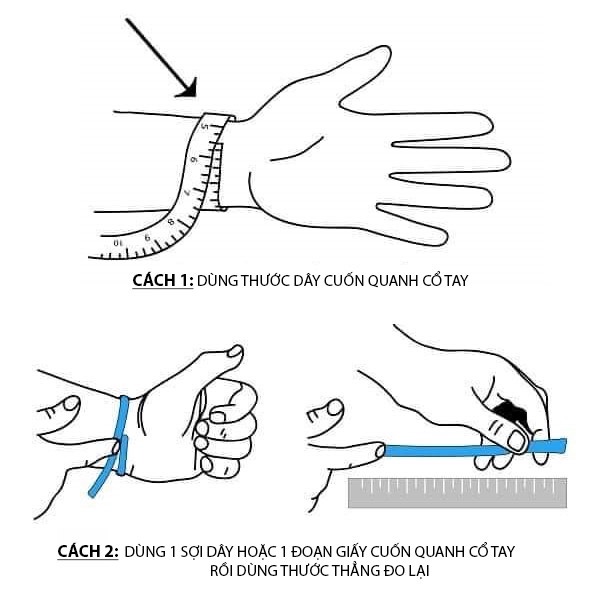 5
6
7
8
9
10

CÁCH 1: DÙNG THƯỚC DÂY CUỐN QUANH CỔ TAY

CÁCH 2: DÙNG 1 SỢI DÂY HOẶC 1 ĐOẠN GIẤY CUỐN QUANH CỔ TAY RỒI DÙNG THƯỚC THẲNG ĐO LẠI