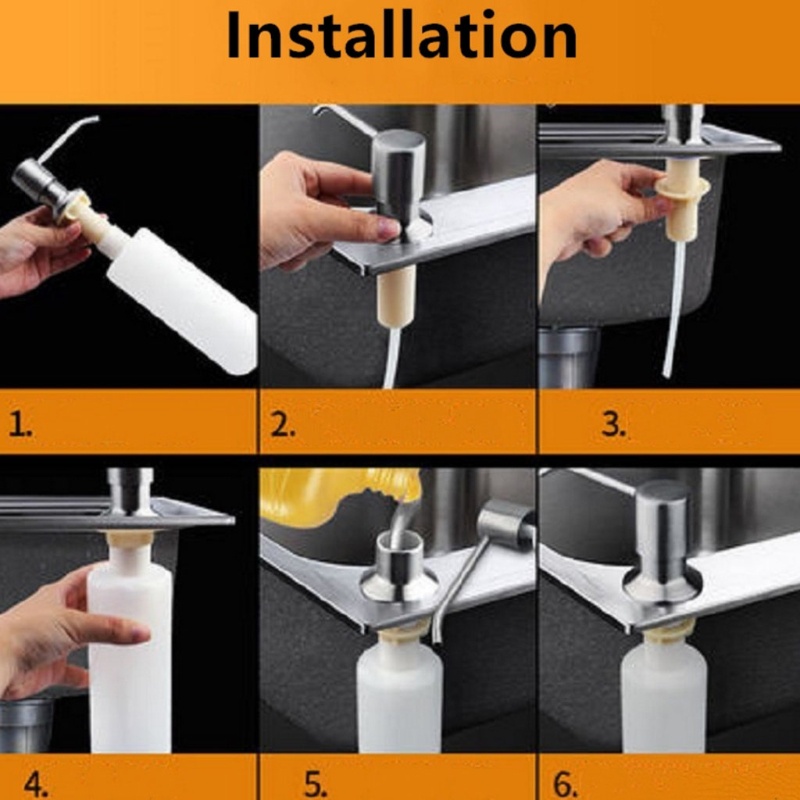 Installation

1.

2.

3.

4.

5.

6.