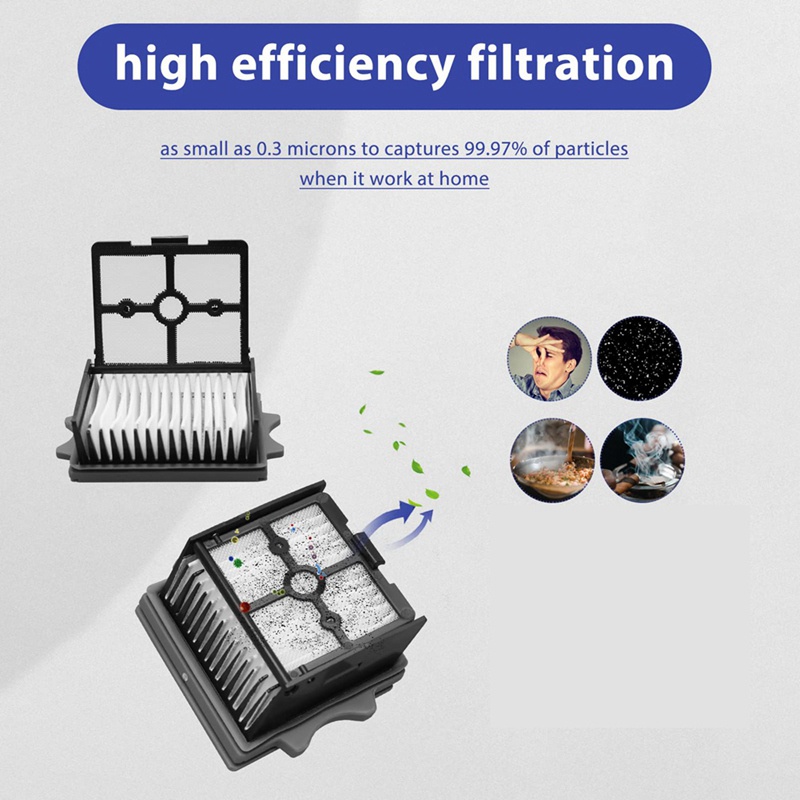 high efficiency filtration

as small as 0.3 microns to captures 99.97% of particles when it work at home