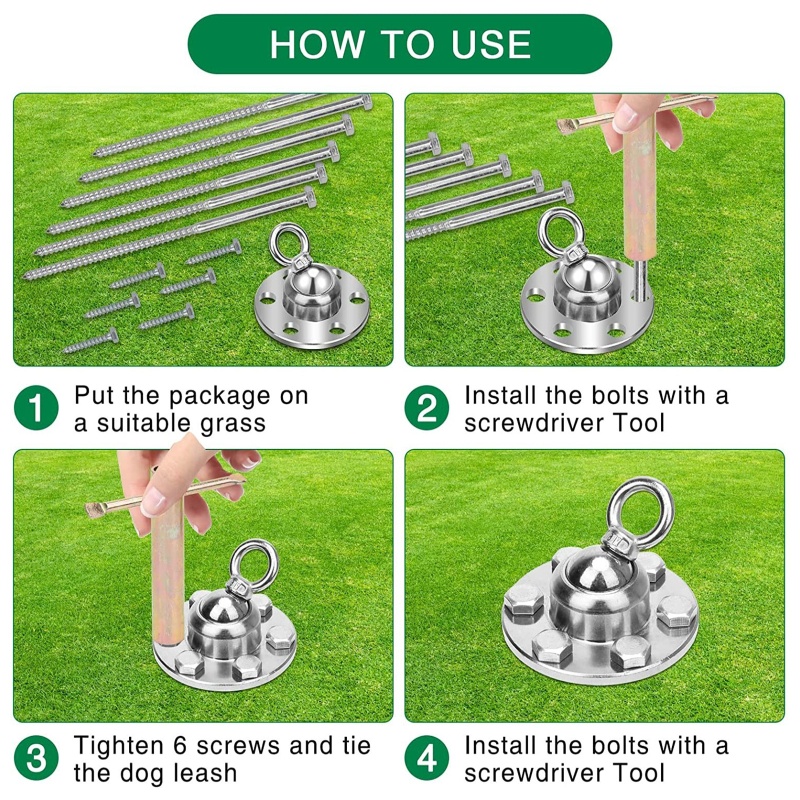 HOW TO USE

1 Put the package on a suitable grass

2 Install the bolts with a screwdriver Tool

3 Tighten 6 screws and tie the dog leash

4 Install the bolts with a screwdriver Tool