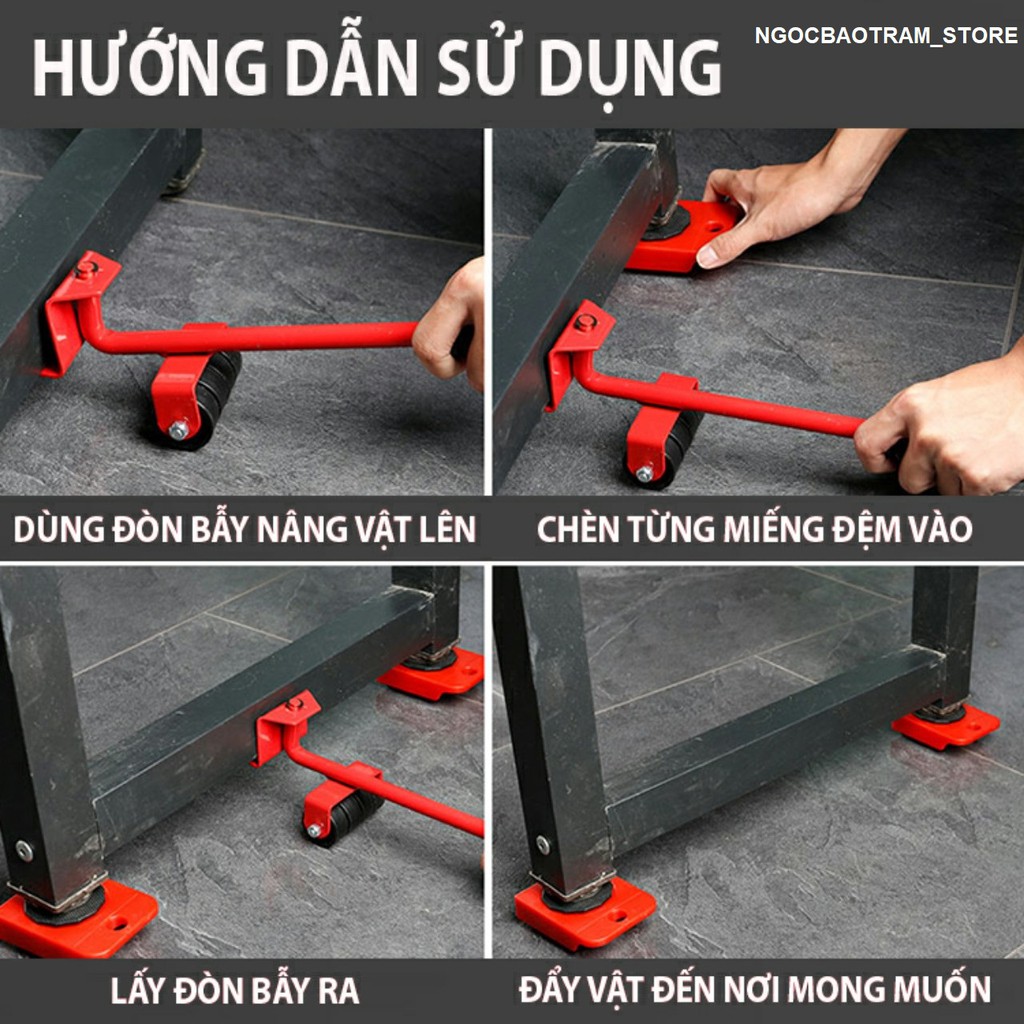 HƯỚNG DẪN SỬ DỤNG

NGOCBAOTRAM_STORE

DÙNG ĐÒN BẨY NÂNG VẬT LÊN

CHÈN TỪNG MIẾNG ĐỆM VÀO

LẤY ĐÒN BẨY RA

ĐẨY VẬT ĐẾN NƠI MONG MUỐN