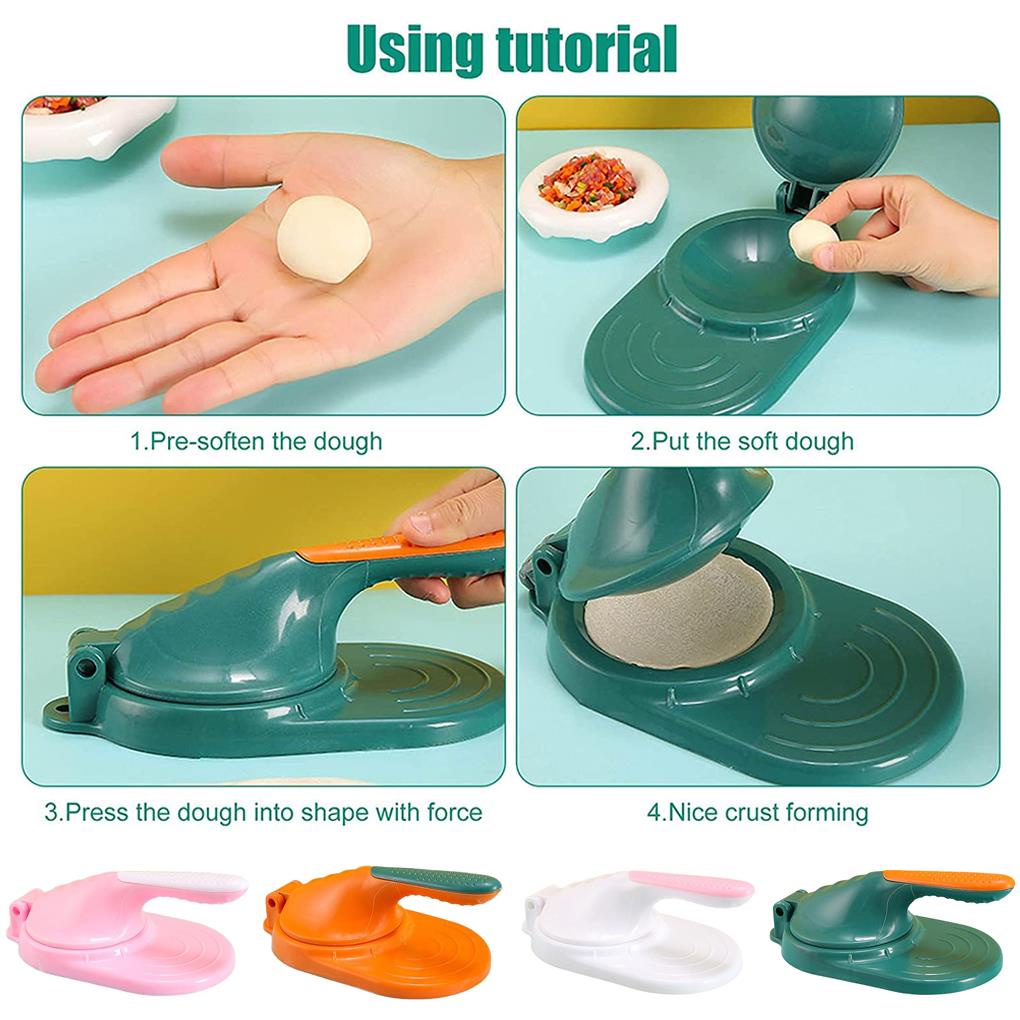 Using tutorial

1.Pre-soften the dough

2.Put the soft dough

3.Press the dough into shape with force

4.Nice crust forming