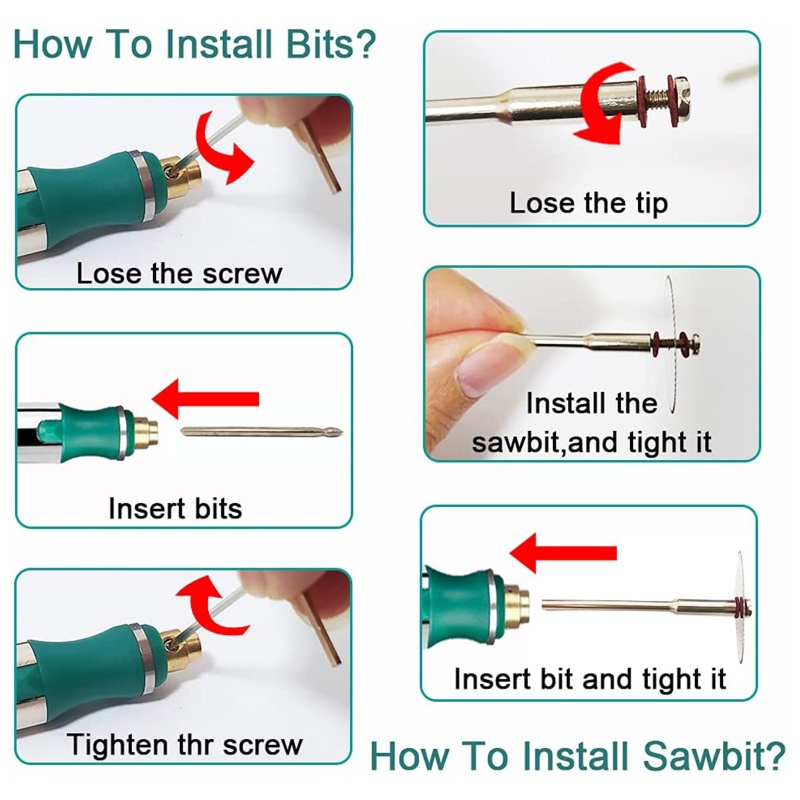 How To Install Bits?

Lose the screw

Insert bits

Tighten thr screw

Lose the tip

Install the sawbit,and tight it

Insert bit and tight it

How To Install Sawbit?