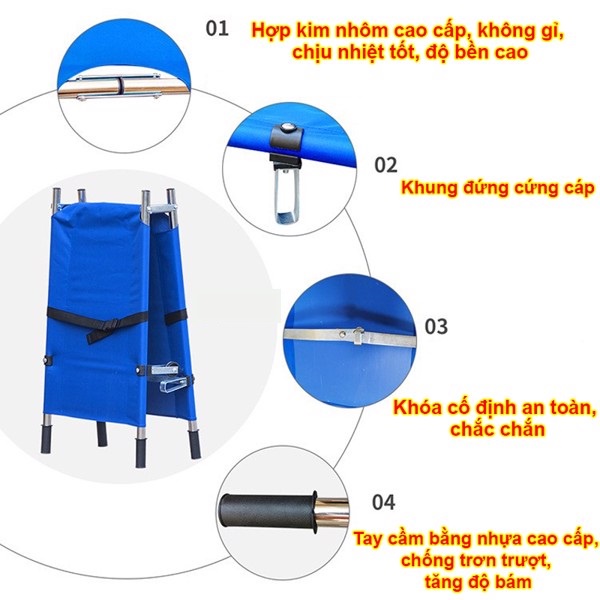 01

Hợp kim nhôm cao cấp, không gỉ, chịu nhiệt tốt, độ bền cao

02

Khung đứng cứng cáp

03

Khóa cố định an toàn, chắc chắn

04

Tay cầm bằng nhựa cao cấp, chống trơn trượt, tăng độ bám