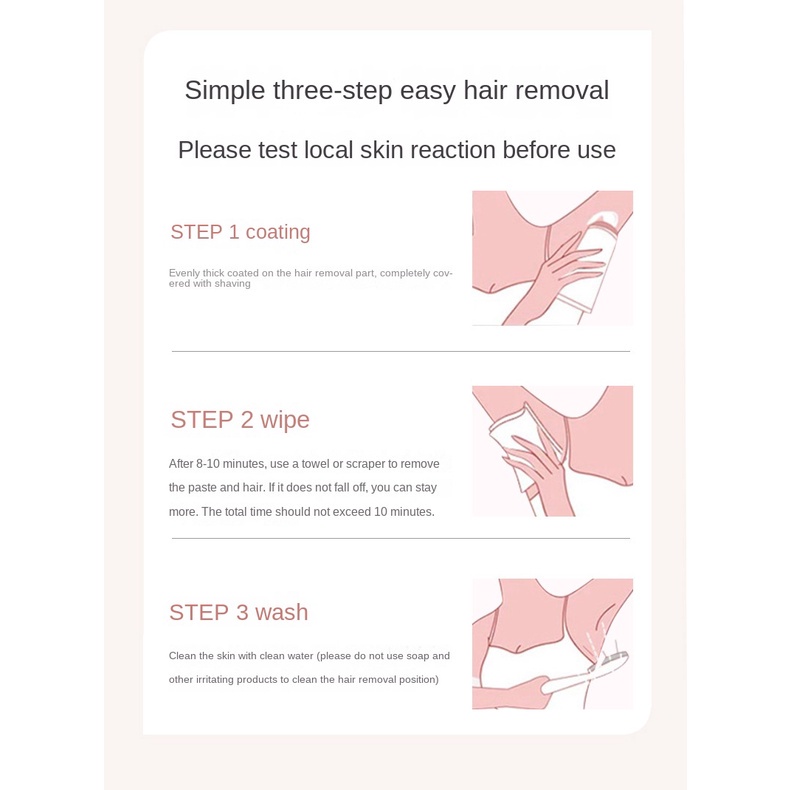 Simple three-step easy hair removal

Please test local skin reaction before use

STEP 1 coating

Evenly thick coated on the hair removal part, completely covered with shaving

STEP 2 wipe

After 8-10 minutes, use a towel or scraper to remove the paste and hair. If it does not fall off, you can stay more. The total time should not exceed 10 minutes.

STEP 3 wash

Clean the skin with clean water (please do not use soap and other irritating products to clean the hair removal position)