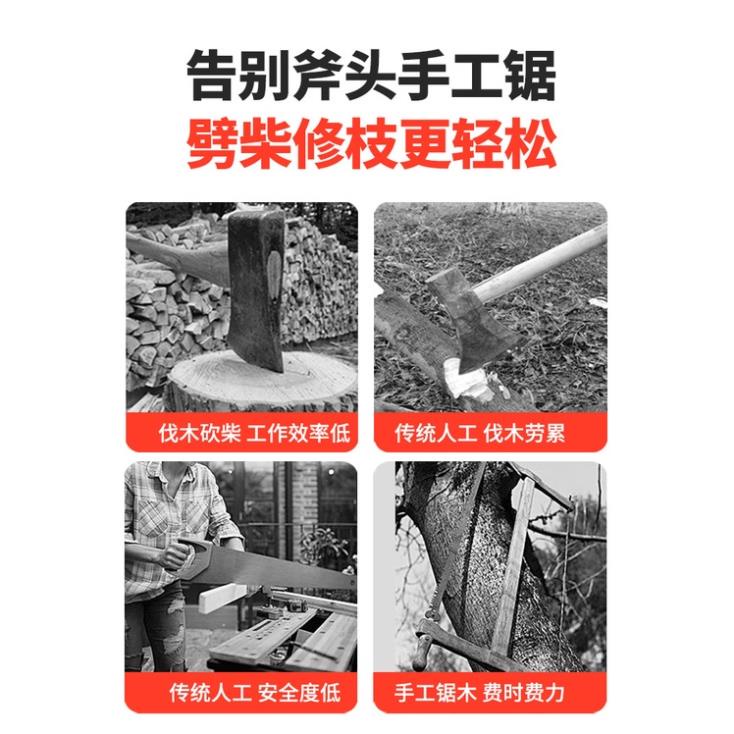 告别斧头手工锯
劈柴修枝更轻松

伐木砍柴 工作效率低

传统人工 伐木劳累

传统人工 安全度低

手工锯木 费时费力