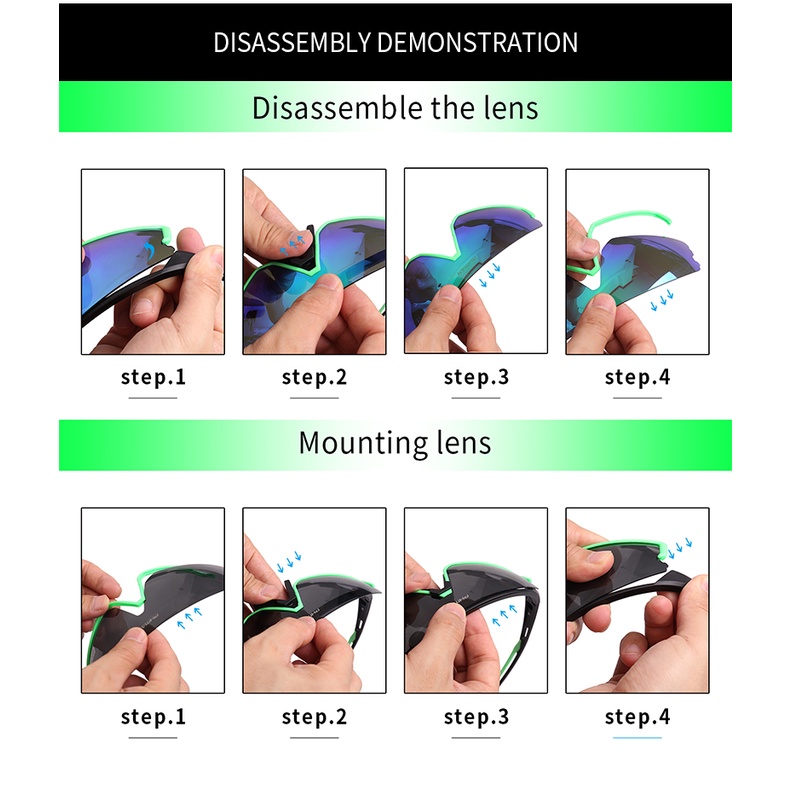 DISASSEMBLY DEMONSTRATION

Disassemble the lens

step.1

step.2

step.3

step.4

Mounting lens

step.1

step.2

step.3

step.4