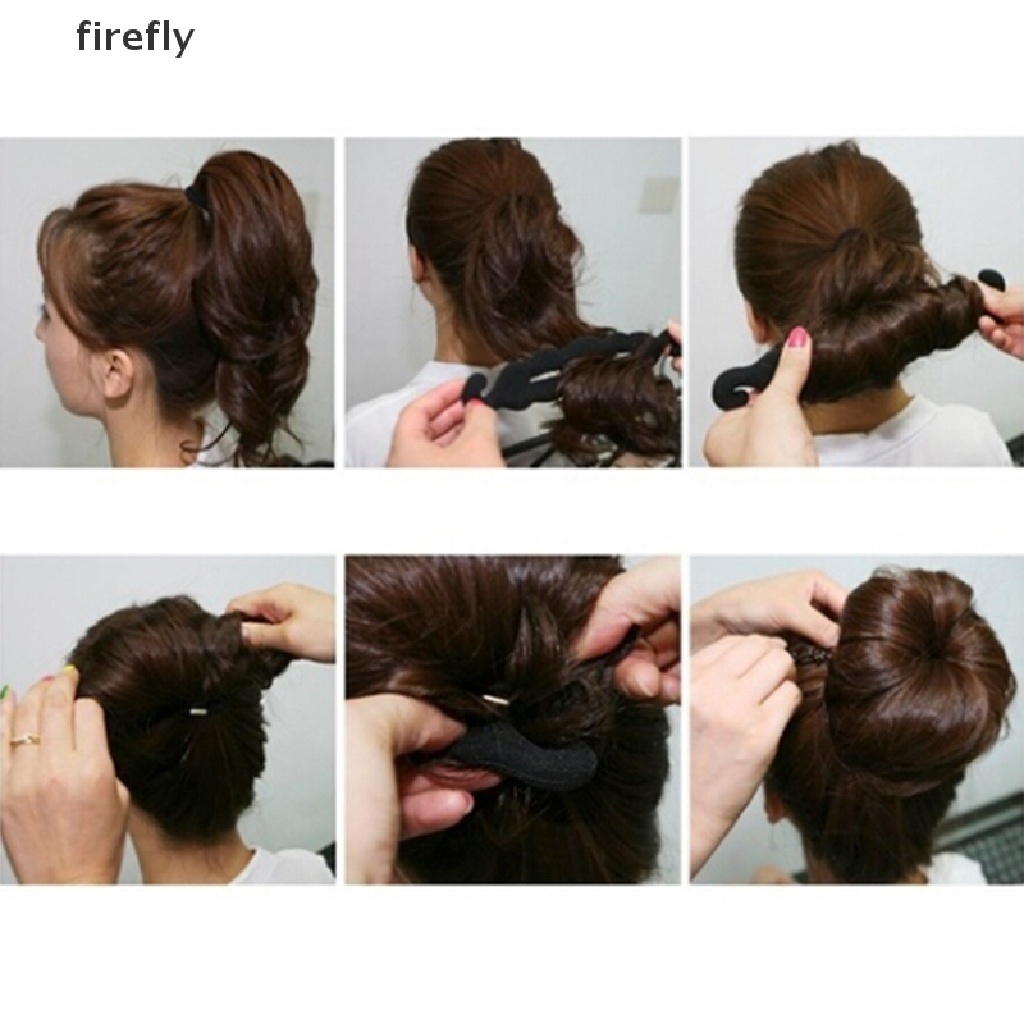 firefly