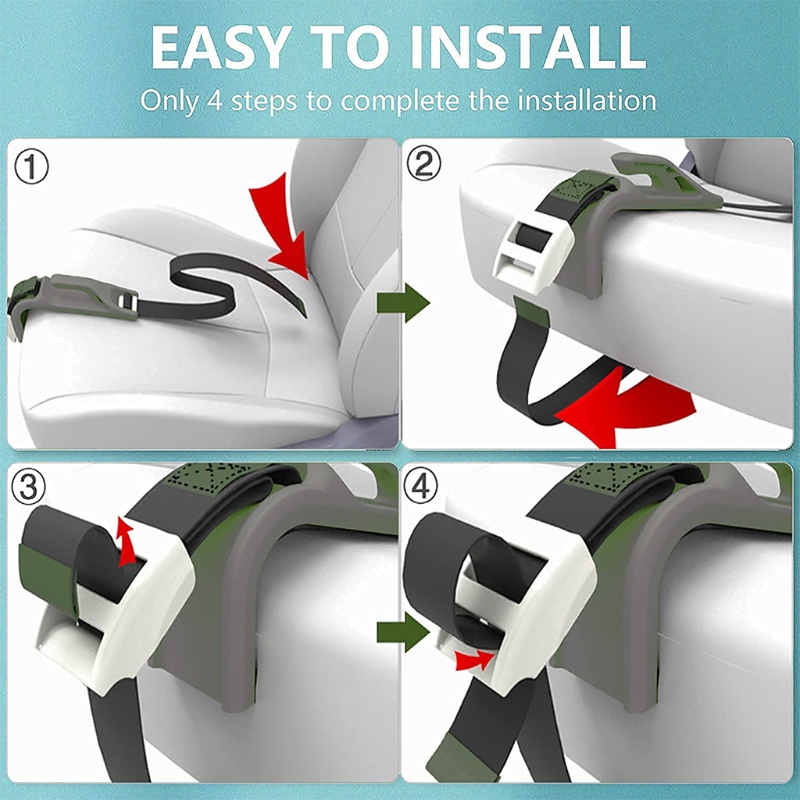 EASY TO INSTALL
Only 4 steps to complete the installation

①

②

③

④