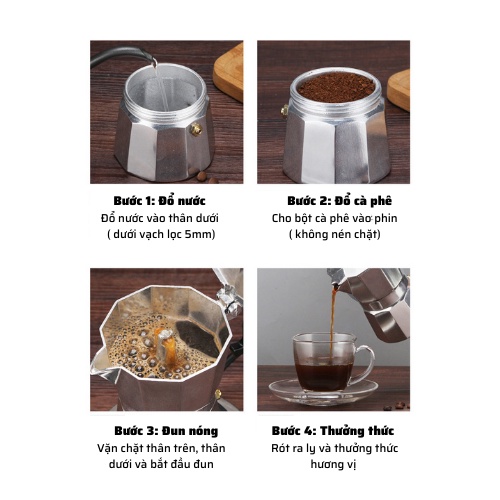 Bước 1: Đổ nước
Đổ nước vào thân dưới
( dưới vạch lọc 5mm)

Bước 2: Đổ cà phê
Cho bột cà phê vào phin
( không nén chặt)

Bước 3: Đun nóng
Vặn chặt thân trên, thân dưới và bắt đầu đun

Bước 4: Thưởng thức
Rót ra ly và thưởng thức hương vị