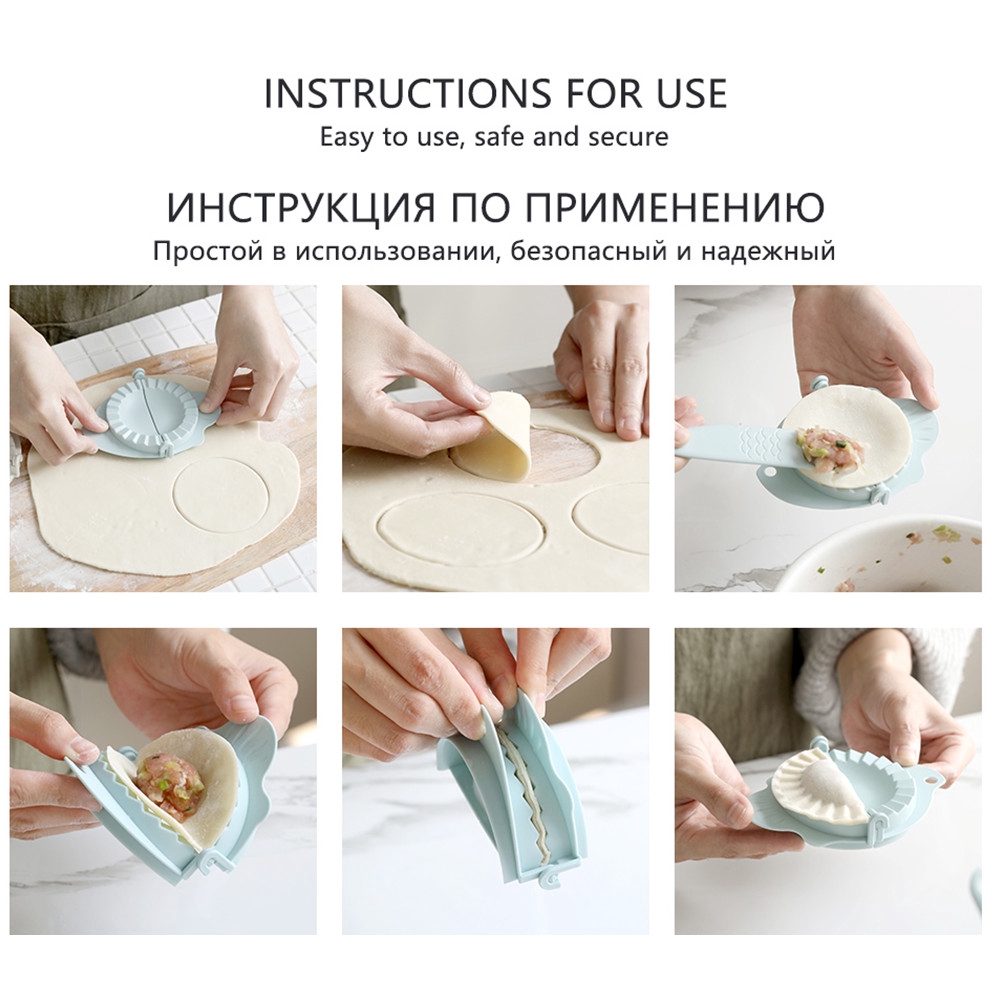 INSTRUCTIONS FOR USE
Easy to use, safe and secure

ИНСТРУКЦИЯ ПО ПРИМЕНЕНИЮ
Простой в использовании, безопасный и надежный