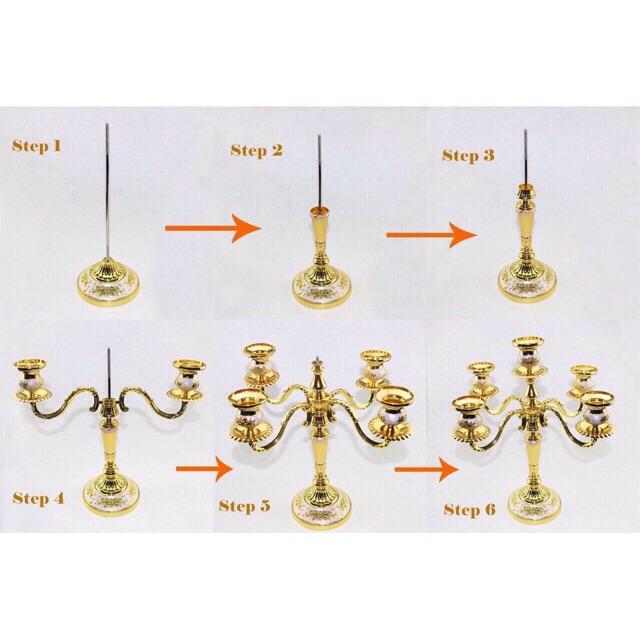 Step 1

Step 2

Step 3

Step 4

Step 5

Step 6