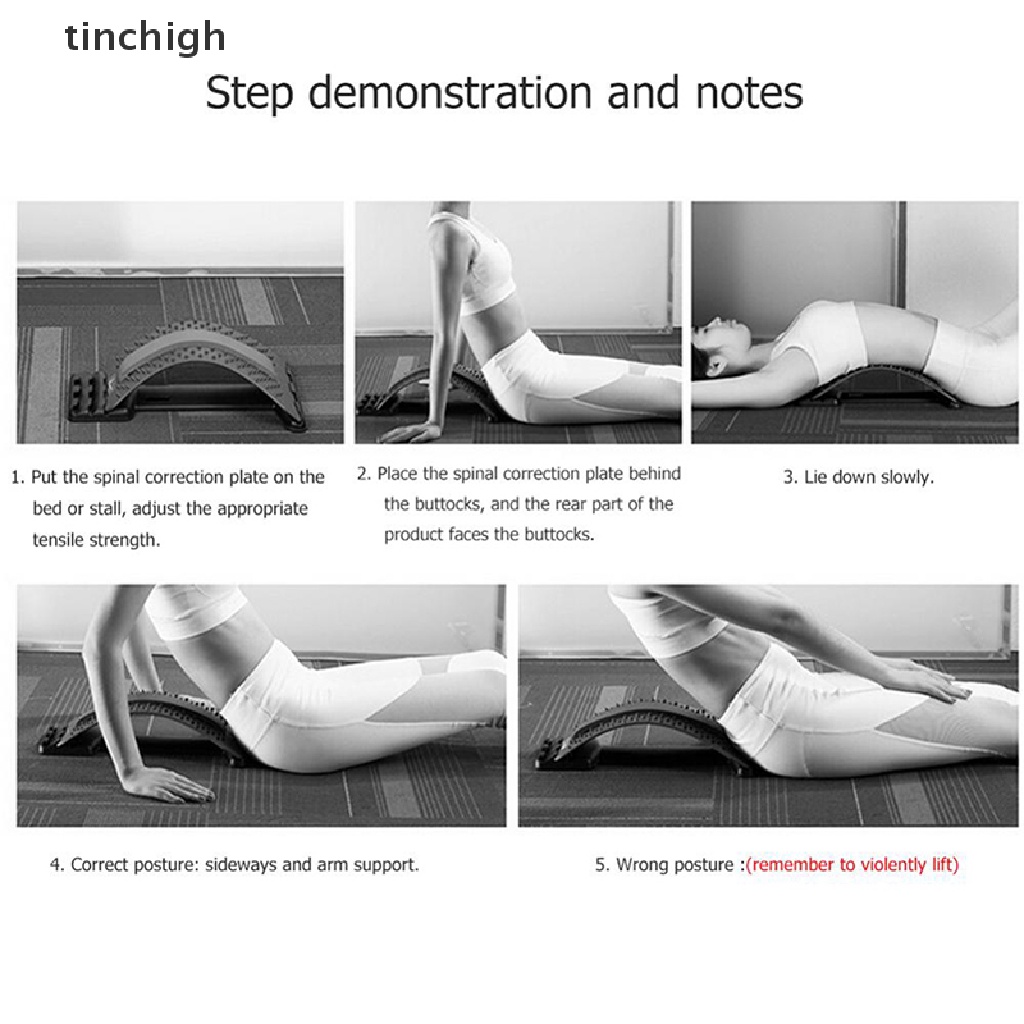 tinchigh

Step demonstration and notes

1. Put the spinal correction plate on the bed or stall, adjust the appropriate tensile strength.

2. Place the spinal correction plate behind the buttocks, and the rear part of the product faces the buttocks.

3. Lie down slowly.

4. Correct posture: sideways and arm support.

5. Wrong posture :(remember to violently lift)