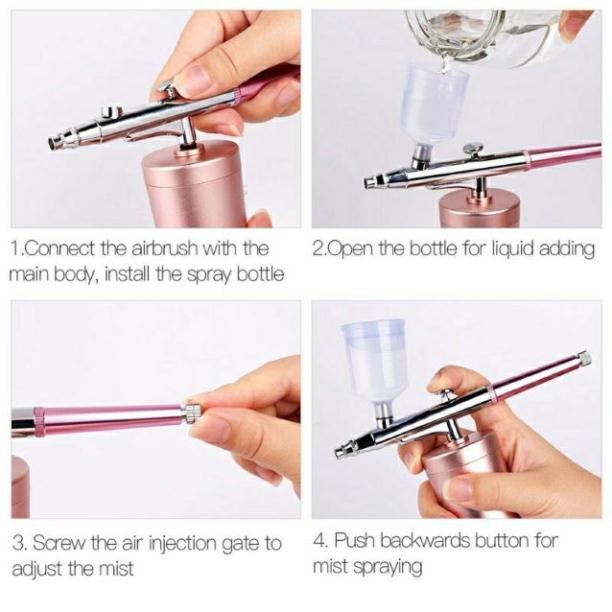 1.Connect the airbrush with the main body, install the spray bottle

2.Open the bottle for liquid adding

3. Screw the air injection gate to adjust the mist

4. Push backwards button for mist spraying