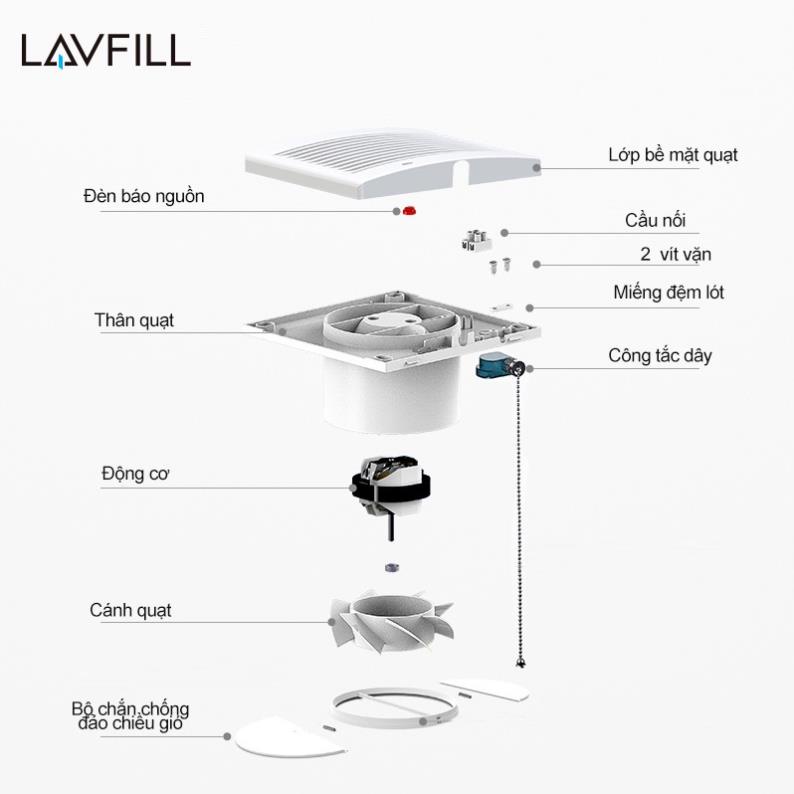 LAVFILL

Lớp bề mặt quạt

Đèn báo nguồn

Cầu nối

2 vít vặn

Miếng đệm lót

Thân quạt

Công tắc dây

Động cơ

Cánh quạt

Bộ chắn chống đảo chiều gió