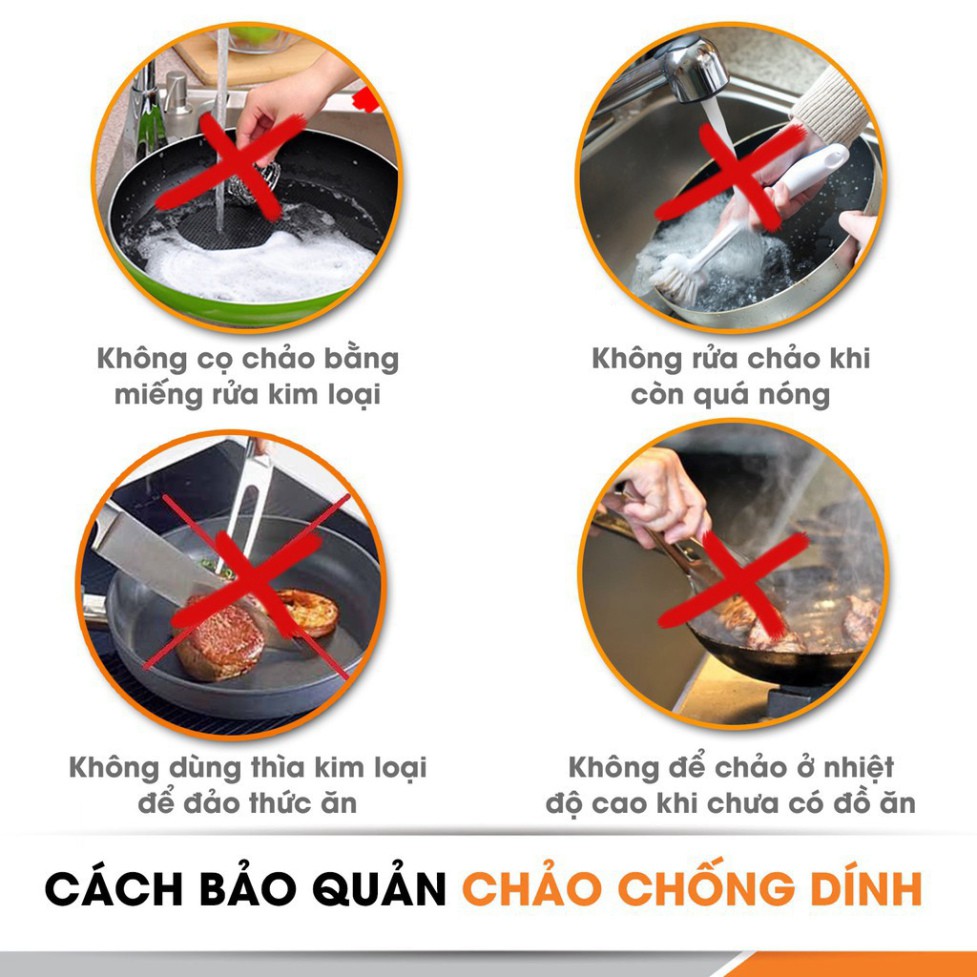 Không cọ chảo bằng miếng rửa kim loại

Không rửa chảo khi còn quá nóng

Không dùng thìa kim loại để đảo thức ăn

Không để chảo ở nhiệt độ cao khi chưa có đồ ăn

CÁCH BẢO QUẢN CHẢO CHỐNG DÍNH