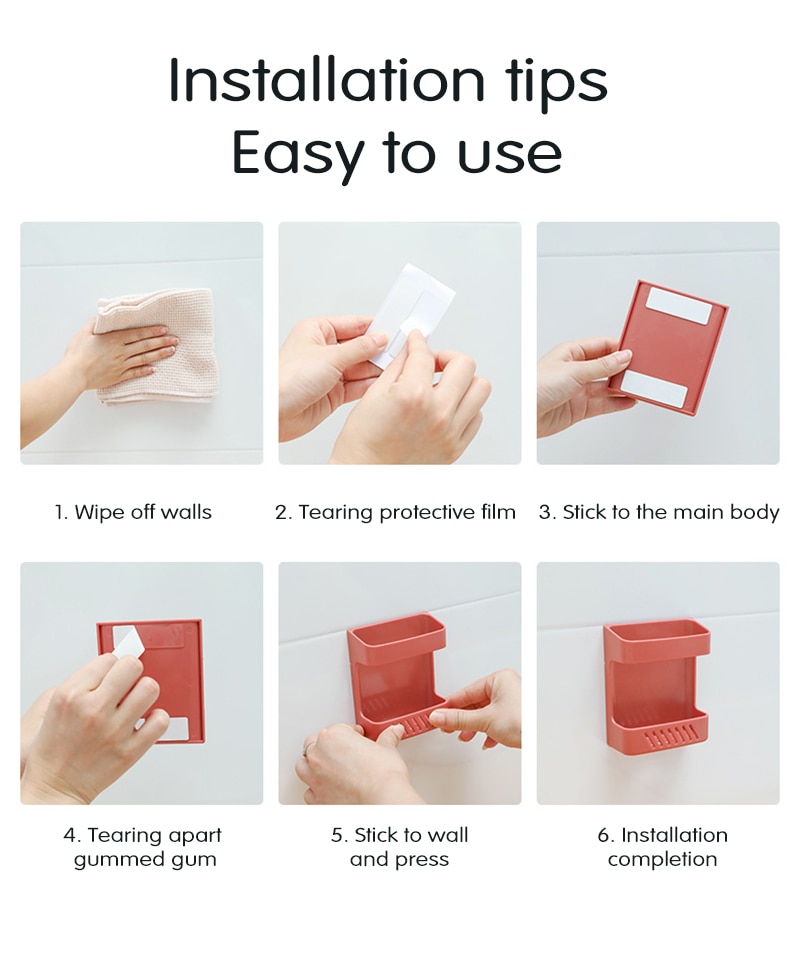 Installation tips
Easy to use

1. Wipe off walls

2. Tearing protective film

3. Stick to the main body

4. Tearing apart gummed gum

5. Stick to wall and press

6. Installation completion