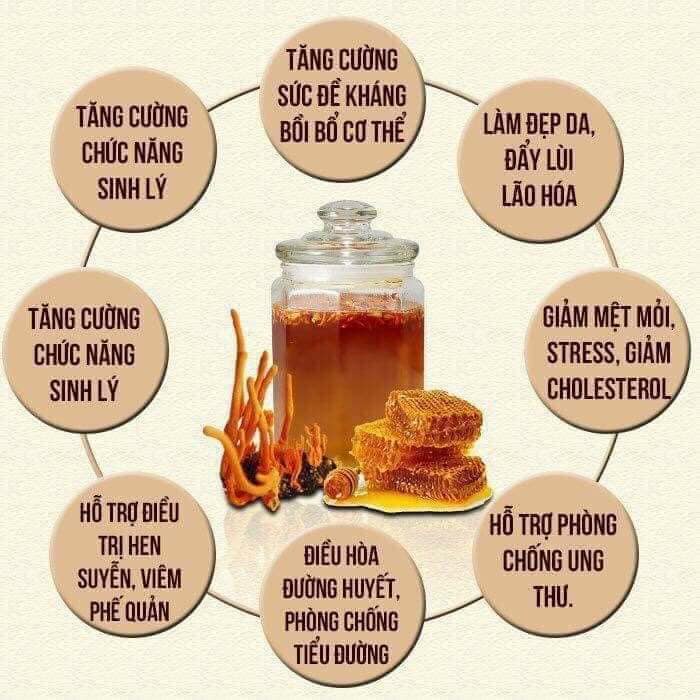 TĂNG CƯỜNG SỨC ĐỀ KHÁNG BỒI BỔ CƠ THỂ

LÀM ĐẸP DA, ĐẨY LÙI LÃO HÓA

GIẢM MỆT MỎI, STRESS, GIẢM CHOLESTEROL

HỖ TRỢ PHÒNG CHỐNG UNG THƯ.

ĐIỀU HÒA ĐƯỜNG HUYẾT, PHÒNG CHỐNG TIỂU ĐƯỜNG

HỖ TRỢ ĐIỀU TRỊ HEN SUYỄN, VIÊM PHẾ QUẢN

TĂNG CƯỜNG CHỨC NĂNG SINH LÝ

TĂNG CƯỜNG CHỨC NĂNG SINH LÝ