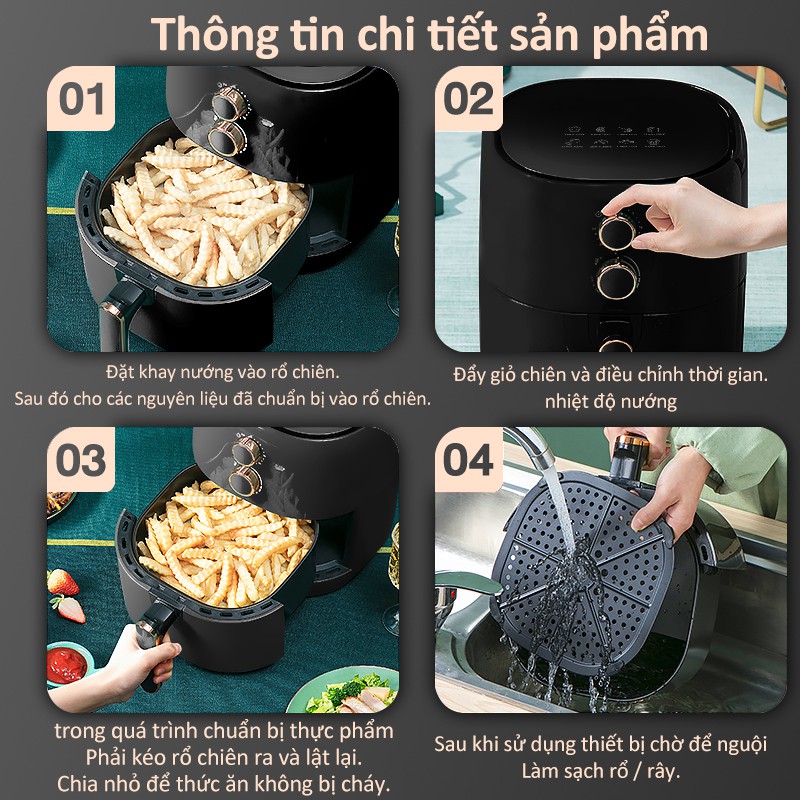 Thông tin chi tiết sản phẩm

01

Đặt khay nướng vào rổ chiên.
Sau đó cho các nguyên liệu đã chuẩn bị vào rổ chiên.

02

Đẩy giỏ chiên và điều chỉnh thời gian.
nhiệt độ nướng

03

trong quá trình chuẩn bị thực phẩm
Phải kéo rổ chiên ra và lật lại.
Chia nhỏ để thức ăn không bị cháy.

04

Sau khi sử dụng thiết bị chờ để nguội
Làm sạch rổ / rây.