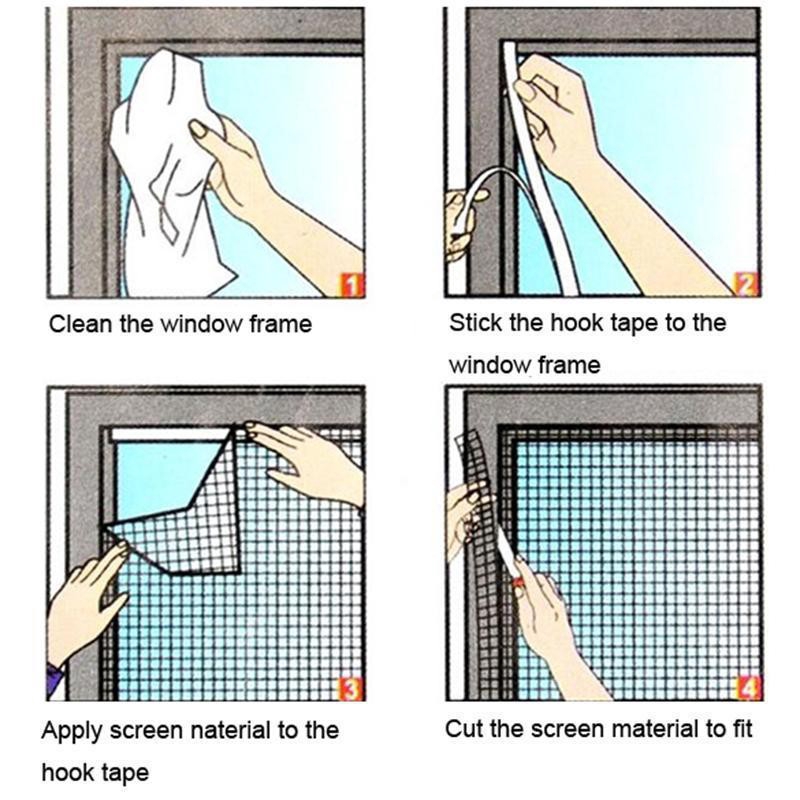 1

Clean the window frame

2

Stick the hook tape to the window frame

3

Apply screen naterial to the hook tape

4

Cut the screen material to fit