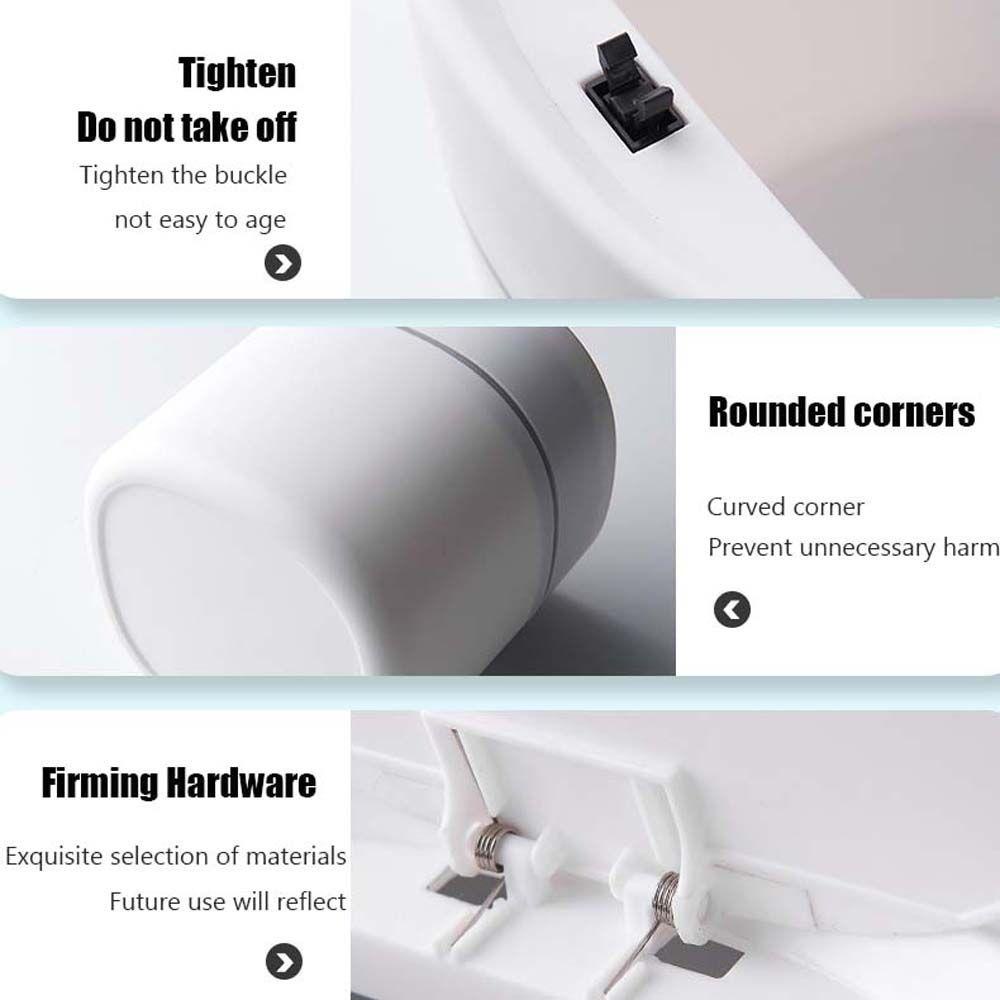 Tighten
Do not take off

Tighten the buckle
not easy to age

Rounded corners

Curved corner
Prevent unnecessary harm

Firming Hardware

Exquisite selection of materials
Future use will reflect