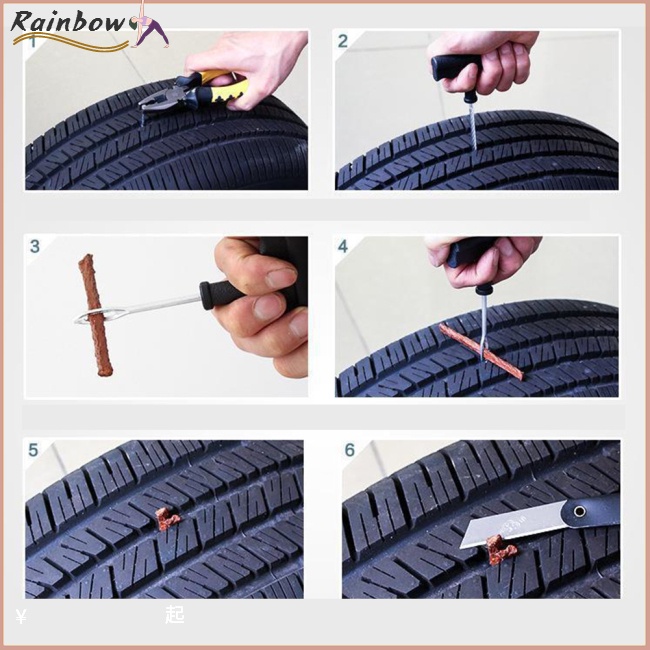 Rainbow

1

2

3

4

5

6

¥ 起