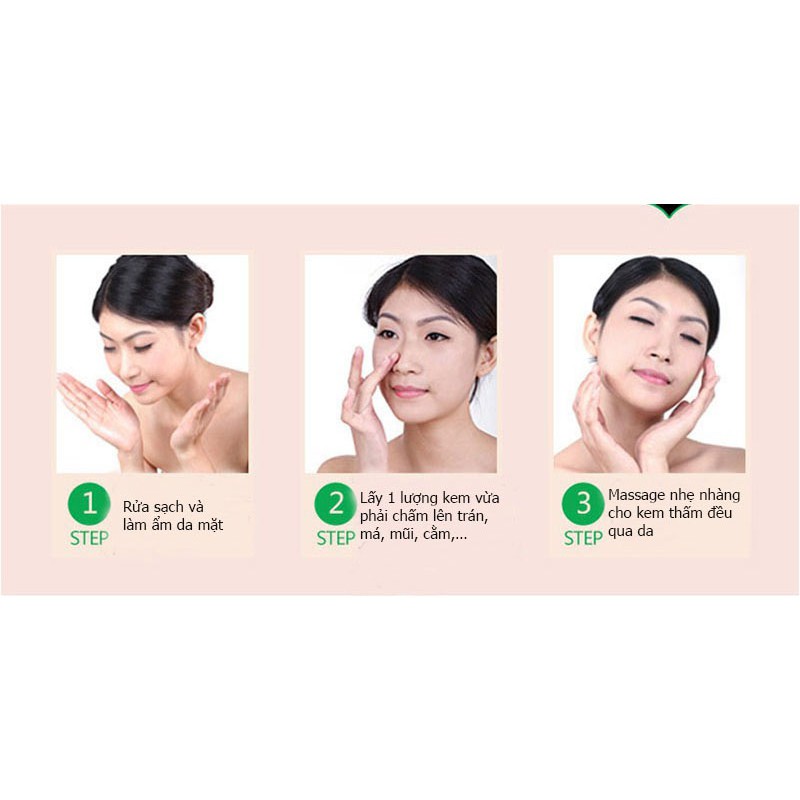 1
STEP
Rửa sạch và làm ẩm da mặt

2
STEP
Lấy 1 lượng kem vừa phải chấm lên trán, má, mũi, cằm,...

3
STEP
Massage nhẹ nhàng cho kem thấm đều qua da