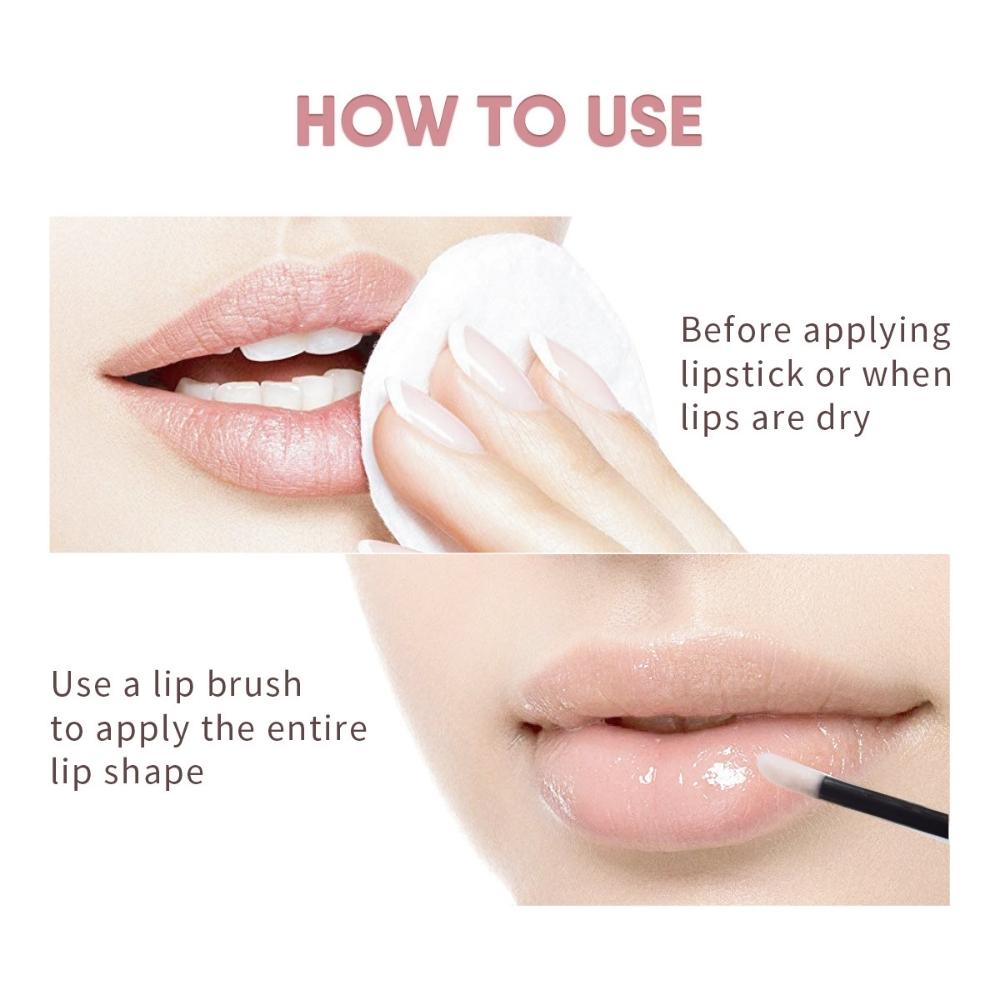 HOW TO USE

Before applying lipstick or when lips are dry

Use a lip brush to apply the entire lip shape