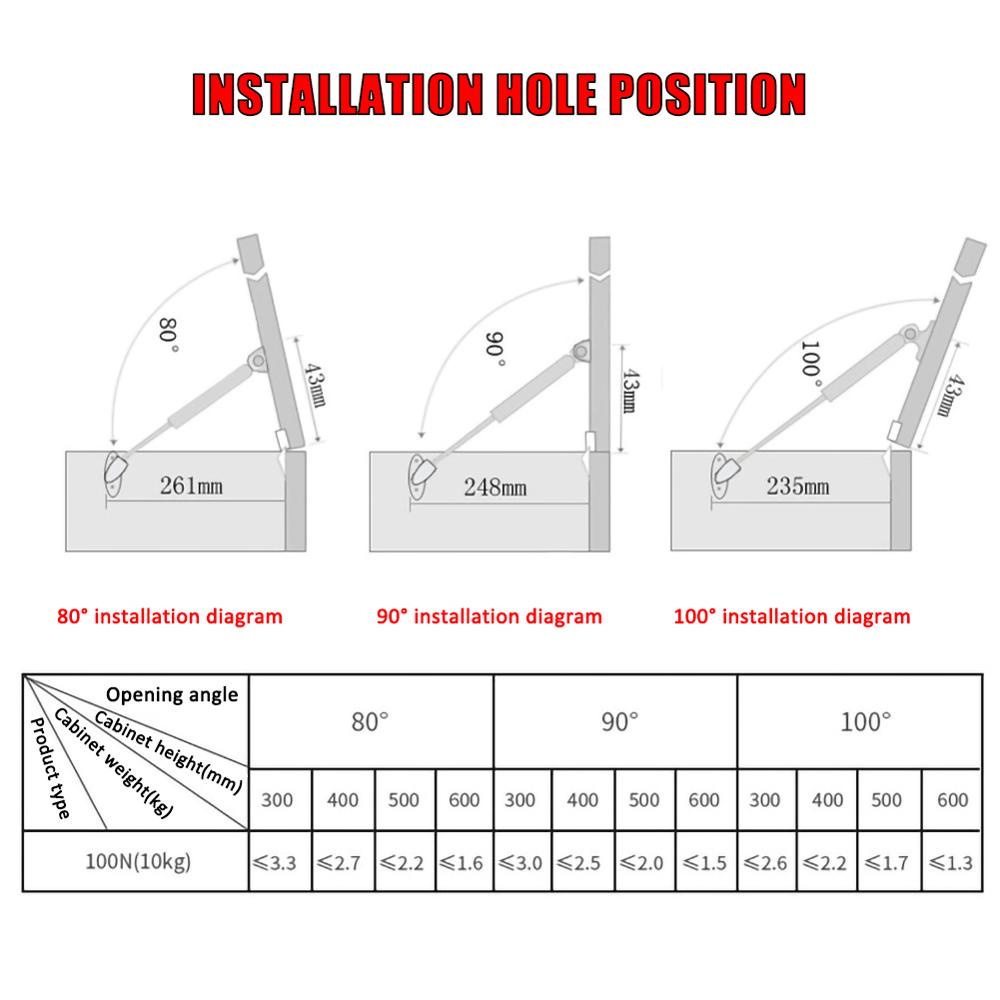 INSTALLATION HOLE POSITION

80°
43mm
261mm

90°
43mm
248mm

100°
43mm
235mm

80° installation diagram

90° installation diagram

100° installation diagram

| Opening angle / Cabinet height(mm) / Cabinet weight(kg) / Product type | 80° | | | | 90° | | | | 100° | | | |
|---|---|---|---|---|---|---|---|---|---|---|---|---|
| | 300 | 400 | 500 | 600 | 300 | 400 | 500 | 600 | 300 | 400 | 500 | 600 |
| 100N(10kg) | ≤3.3 | ≤2.7 | ≤2.2 | ≤1.6 | ≤3.0 | ≤2.5 | ≤2.0 | ≤1.5 | ≤2.6 | ≤2.2 | ≤1.7 | ≤1.3 |