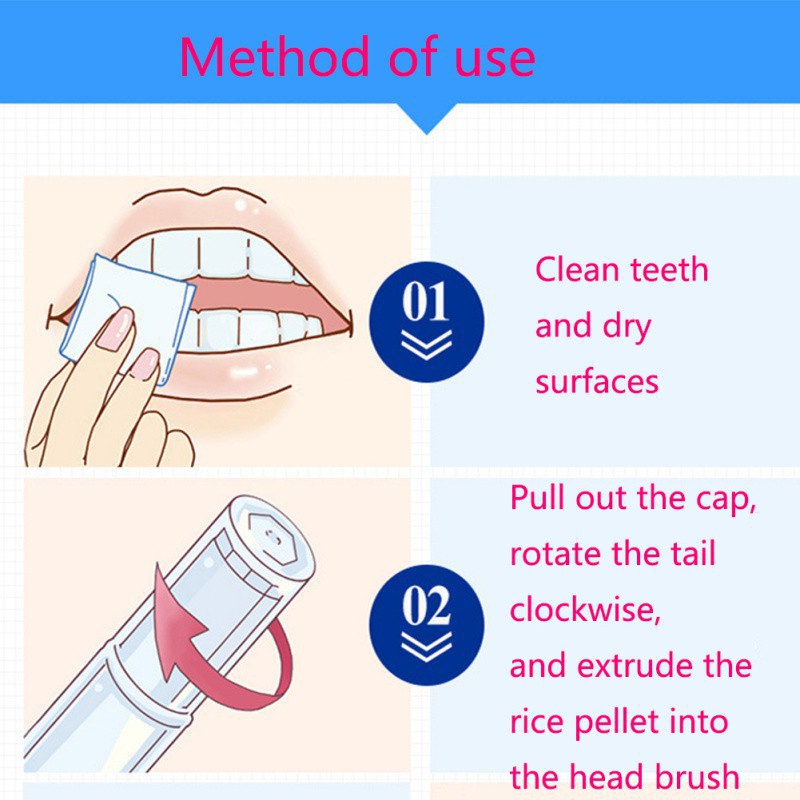 Method of use

01

Clean teeth and dry surfaces

02

Pull out the cap, rotate the tail clockwise, and extrude the rice pellet into the head brush