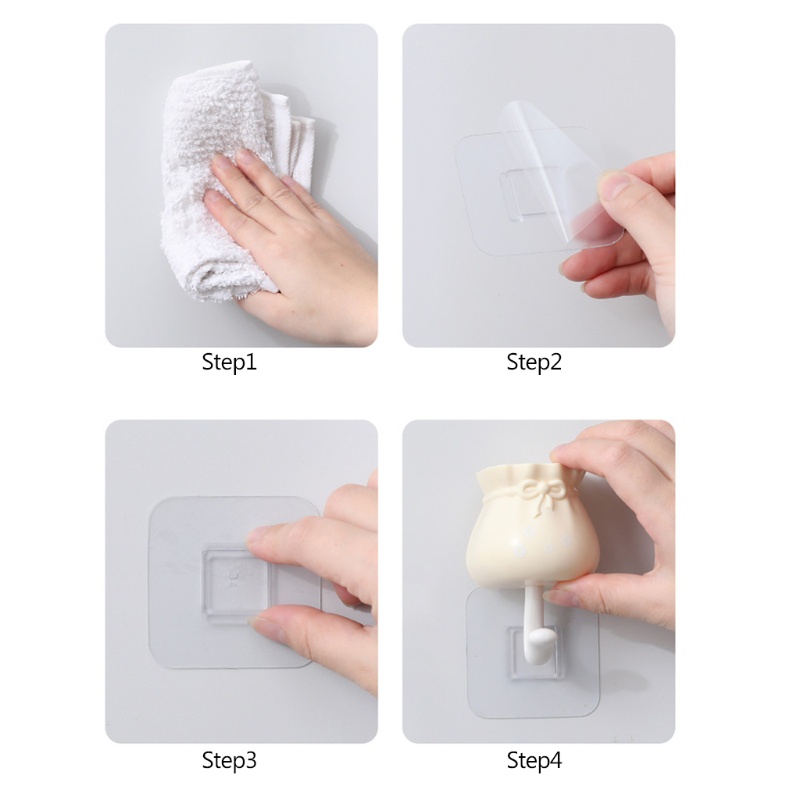 Step1

Step2

Step3

Step4