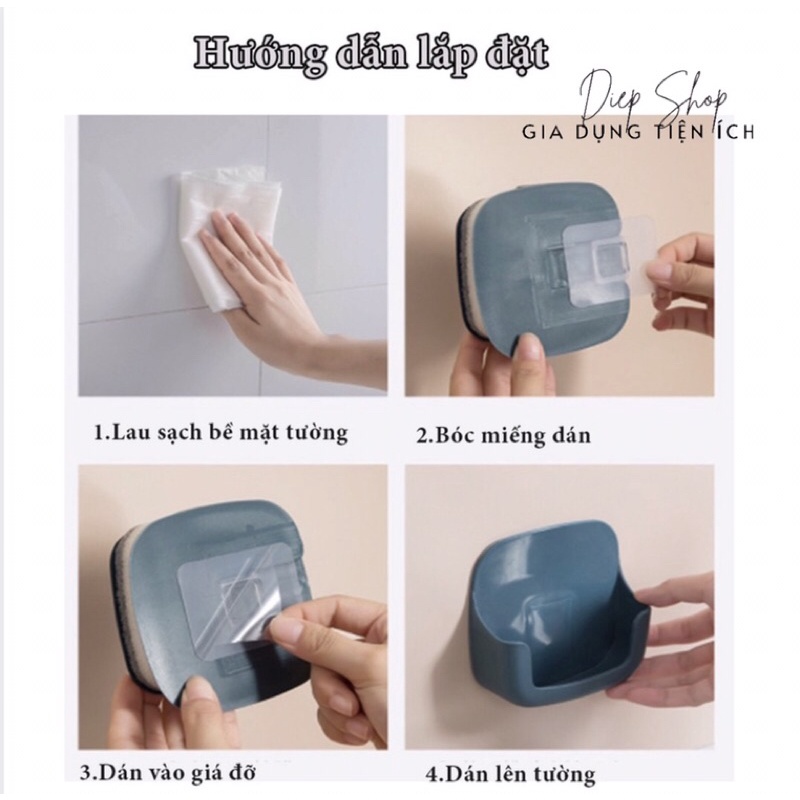 Hướng dẫn lắp đặt

Diep Shop
GIA DỤNG TIỆN ÍCH

1.Lau sạch bề mặt tường

2.Bóc miếng dán

3.Dán vào giá đỡ

4.Dán lên tường