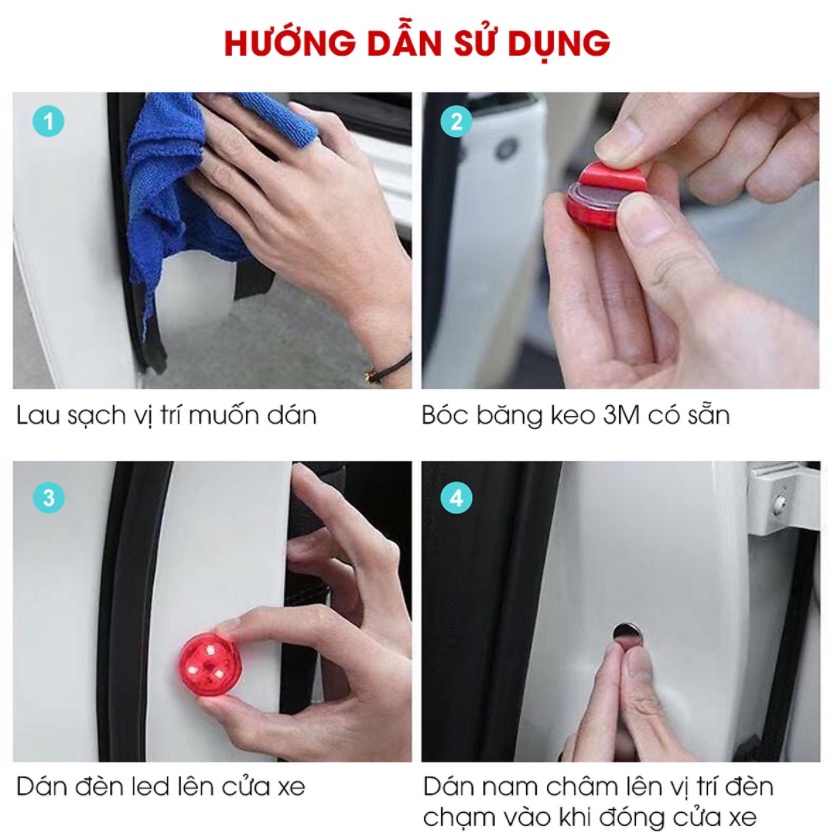 HƯỚNG DẪN SỬ DỤNG

1

Lau sạch vị trí muốn dán

2

Bóc băng keo 3M có sẵn

3

Dán đèn led lên cửa xe

4

Dán nam châm lên vị trí đèn chạm vào khi đóng cửa xe