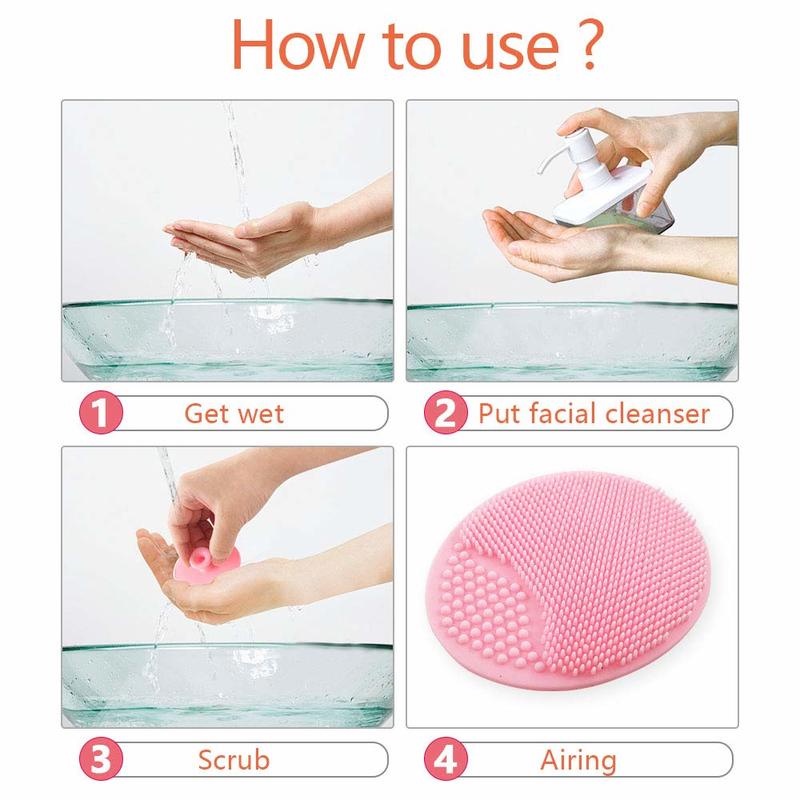 How to use ?

1 Get wet

2 Put facial cleanser

3 Scrub

4 Airing