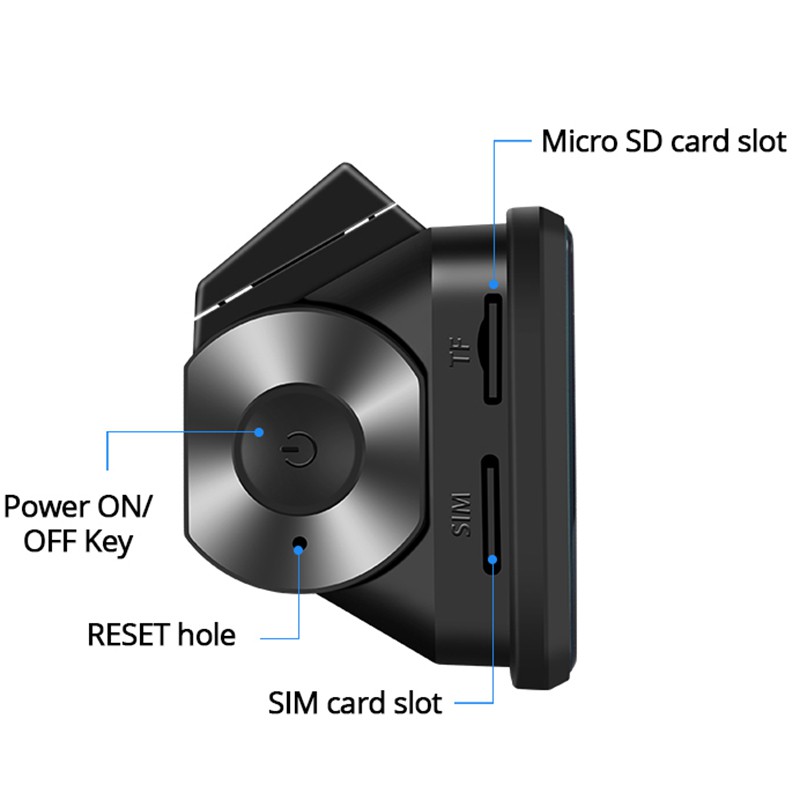 Micro SD card slot

TF

SIM

Power ON/ OFF Key

RESET hole

SIM card slot