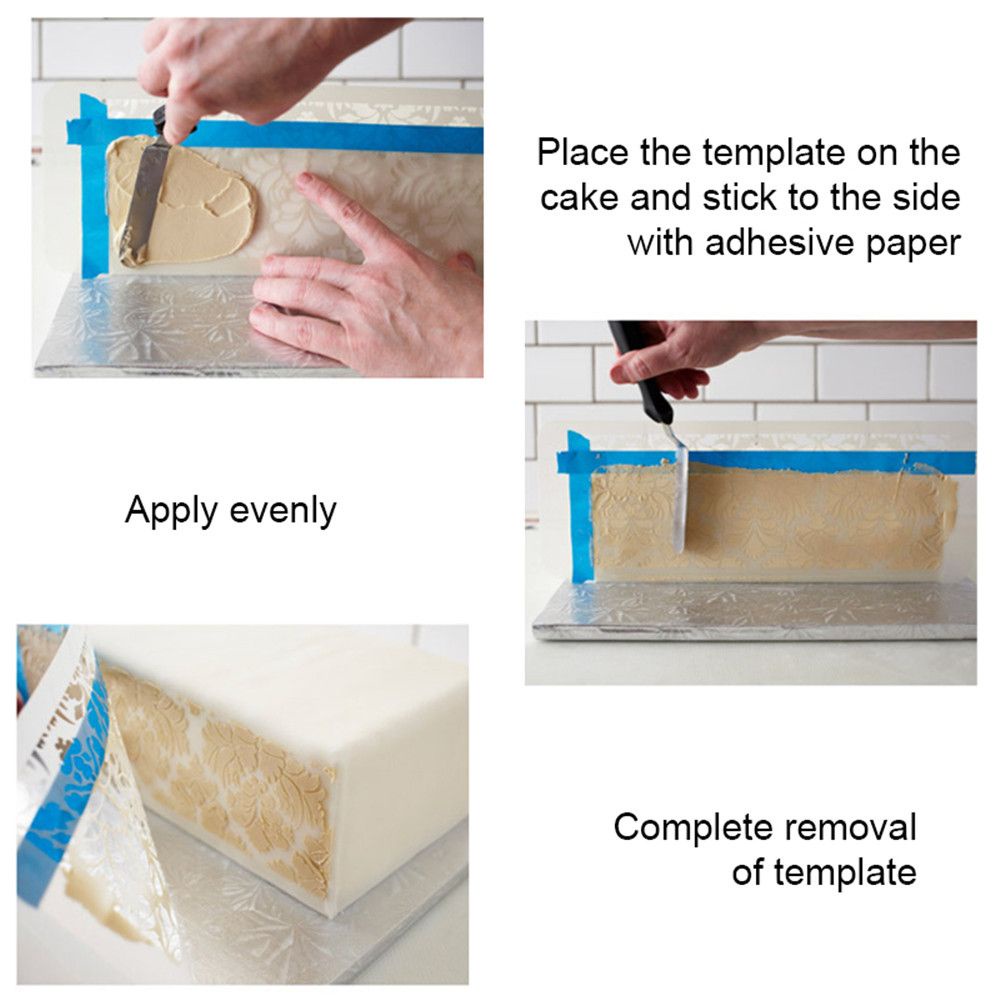 Place the template on the cake and stick to the side with adhesive paper

Apply evenly

Complete removal of template