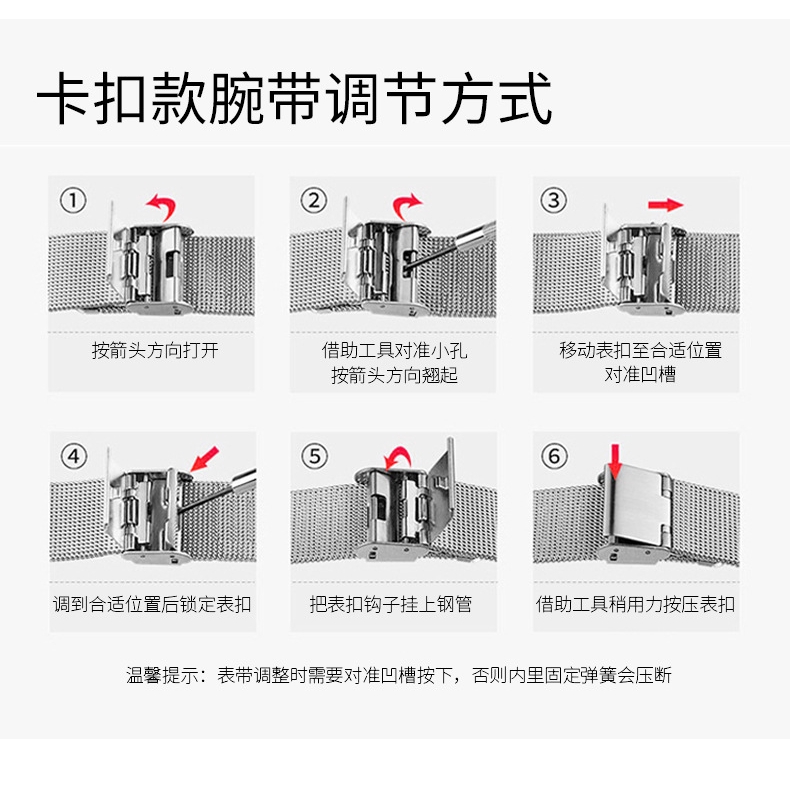 卡扣款腕带调节方式

①
按箭头方向打开

②
借助工具对准小孔
按箭头方向翘起

③
移动表扣至合适位置
对准凹槽

④
调到合适位置后锁定表扣

⑤
把表扣钩子挂上钢管

⑥
借助工具稍用力按压表扣

温馨提示：表带调整时需要对准凹槽按下，否则内里固定弹簧会压断