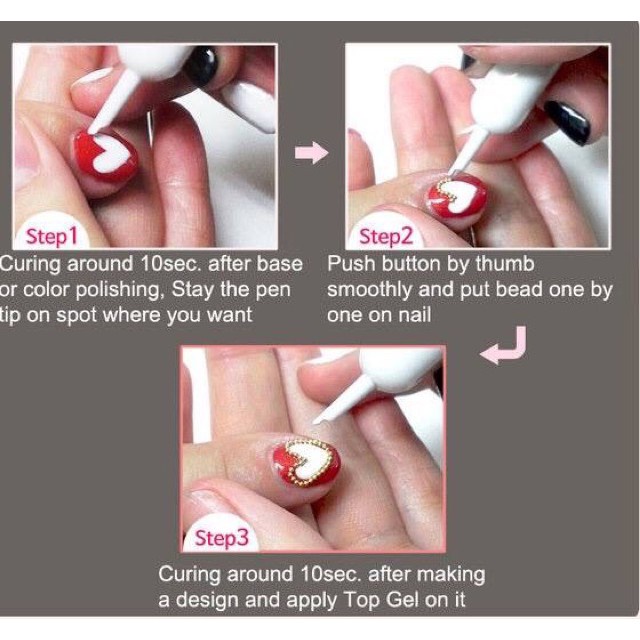 Step1

Curing around 10sec. after base or color polishing, Stay the pen tip on spot where you want

Step2

Push button by thumb smoothly and put bead one by one on nail

Step3

Curing around 10sec. after making a design and apply Top Gel on it