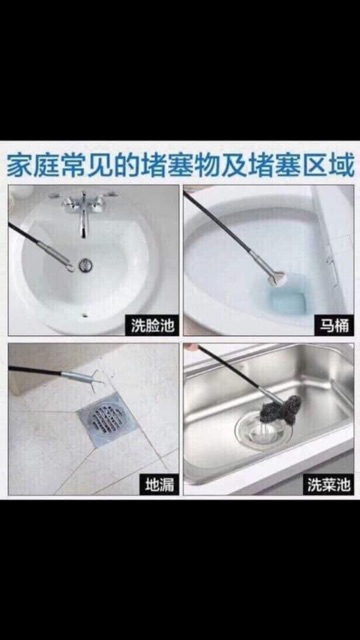 家庭常见的堵塞物及堵塞区域

洗脸池

马桶

地漏

洗菜池