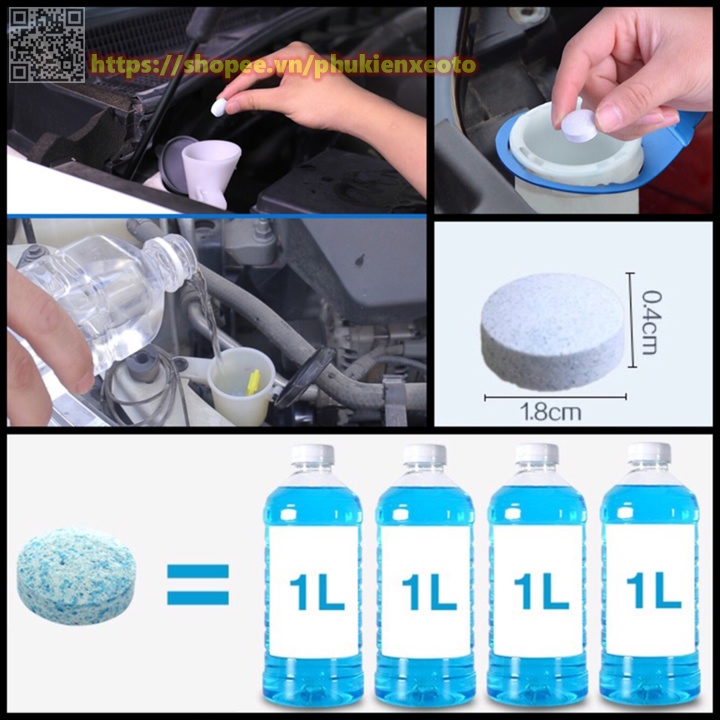 https://shopee.vn/phukienxeoto

0.4cm

1.8cm

=

1L

1L

1L

1L