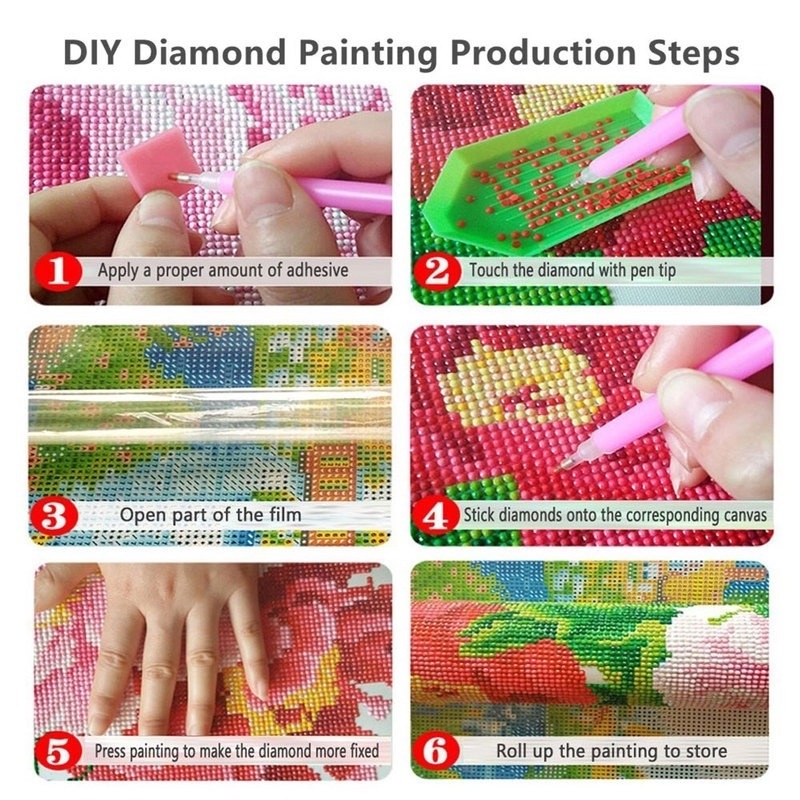 DIY Diamond Painting Production Steps

1 Apply a proper amount of adhesive

2 Touch the diamond with pen tip

3 Open part of the film

4 Stick diamonds onto the corresponding canvas

5 Press painting to make the diamond more fixed

6 Roll up the painting to store